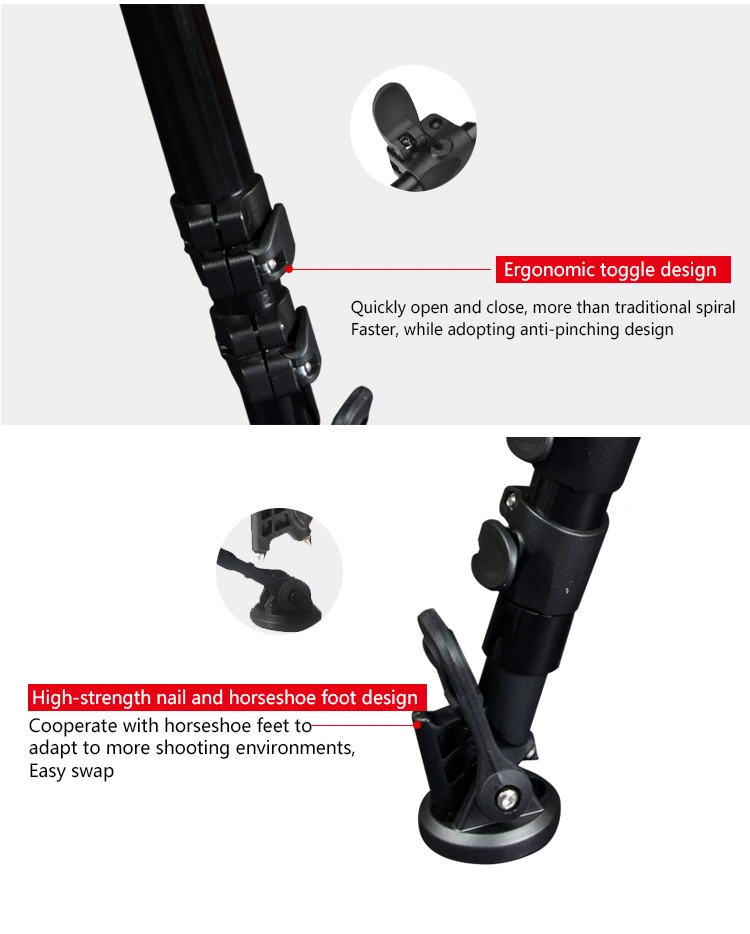 Ergonomic toggle design

Quickly open and close, more than traditional spiral Faster, while adopting anti-pinching design

High-strength nail and horseshoe foot design

Cooperate with horseshoe feet to adapt to more shooting environments, Easy swap