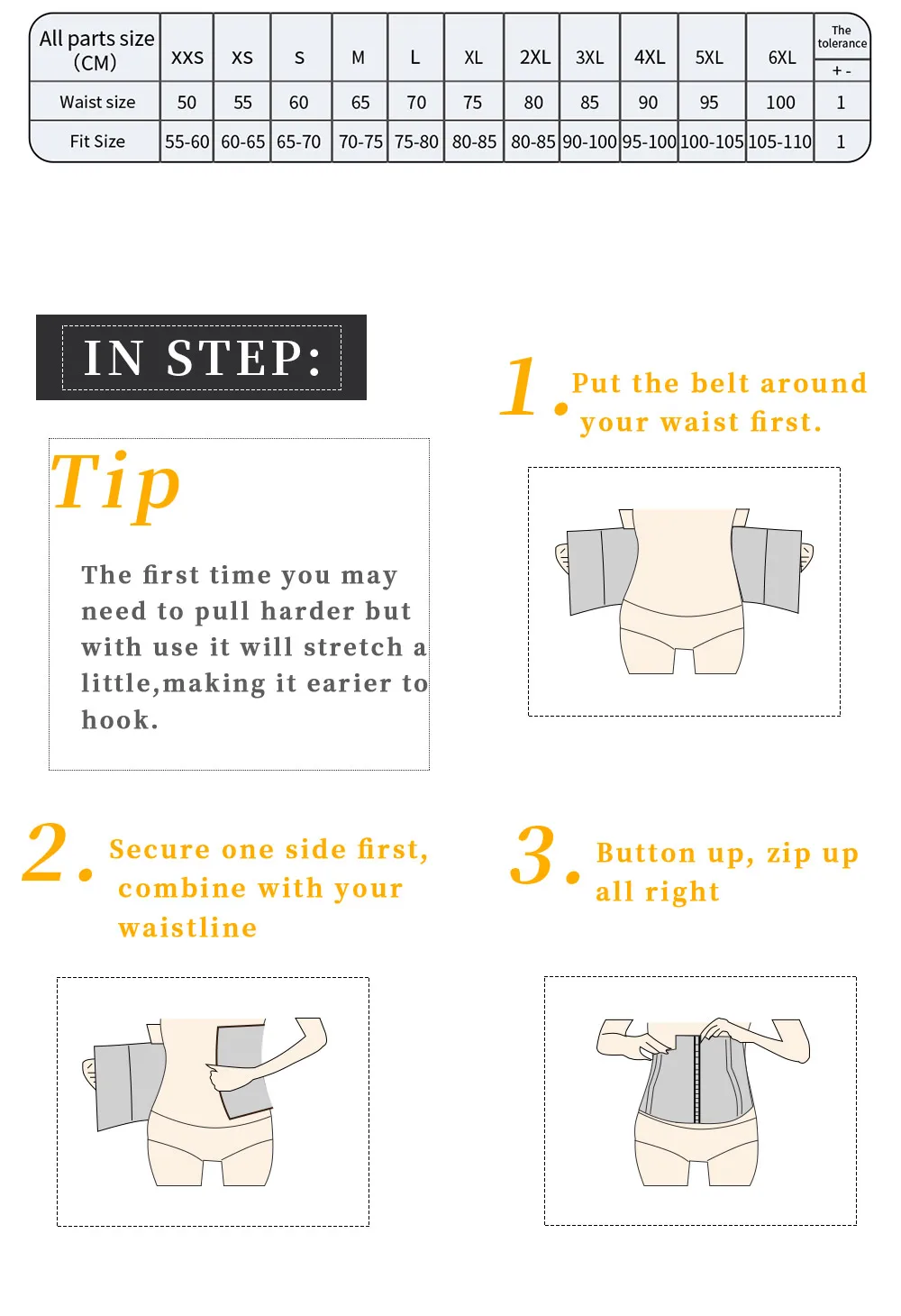 | All parts size (CM) | XXS | XS | S | M | L | XL | 2XL | 3XL | 4XL | 5XL | 6XL | The tolerance + - |
|---|---|---|---|---|---|---|---|---|---|---|---|---|
| Waist size | 50 | 55 | 60 | 65 | 70 | 75 | 80 | 85 | 90 | 95 | 100 | 1 |
| Fit Size | 55-60 | 60-65 | 65-70 | 70-75 | 75-80 | 80-85 | 80-85 | 90-100 | 95-100 | 100-105 | 105-110 | 1 |

IN STEP:

Tip

The first time you may need to pull harder but with use it will stretch a little,making it earier to hook.

1. Put the belt around your waist first.

2. Secure one side first, combine with your waistline

3. Button up, zip up all right