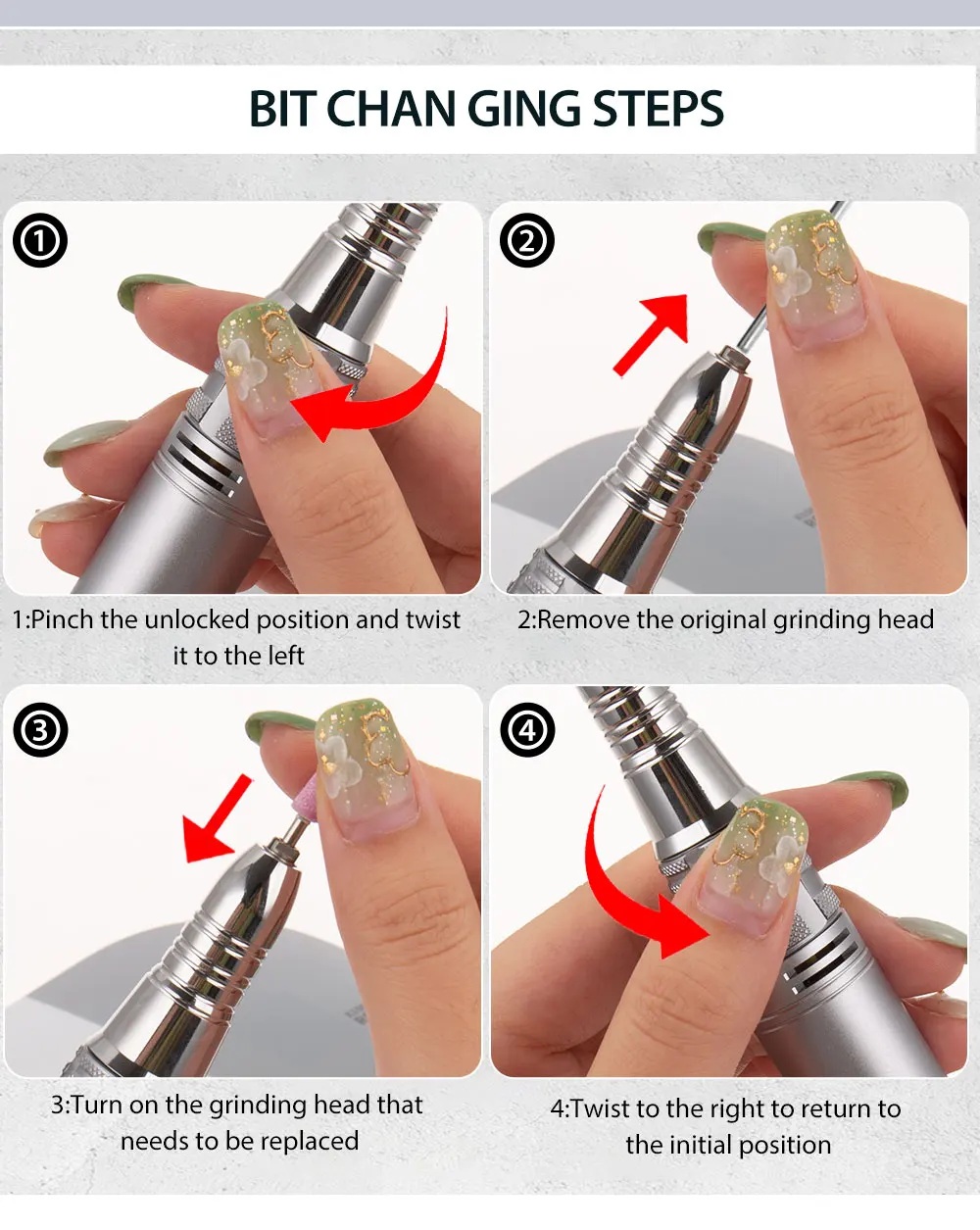 BIT CHAN GING STEPS

①

1:Pinch the unlocked position and twist it to the left

②

2:Remove the original grinding head

③

3:Turn on the grinding head that needs to be replaced

④

4:Twist to the right to return to the initial position