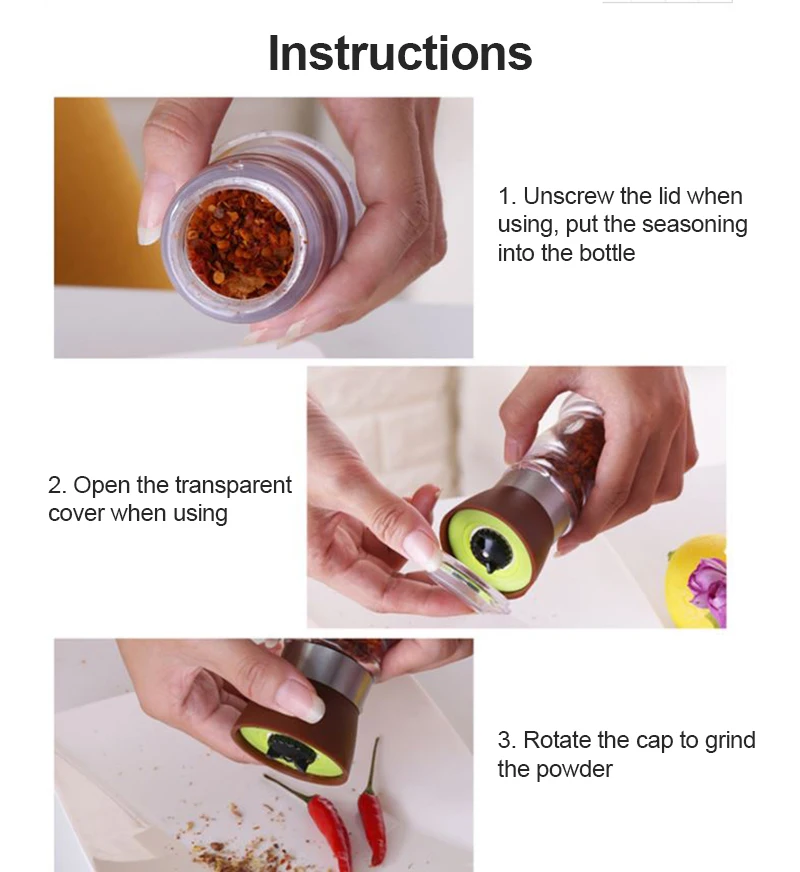 Instructions

1. Unscrew the lid when using, put the seasoning into the bottle

2. Open the transparent cover when using

3. Rotate the cap to grind the powder