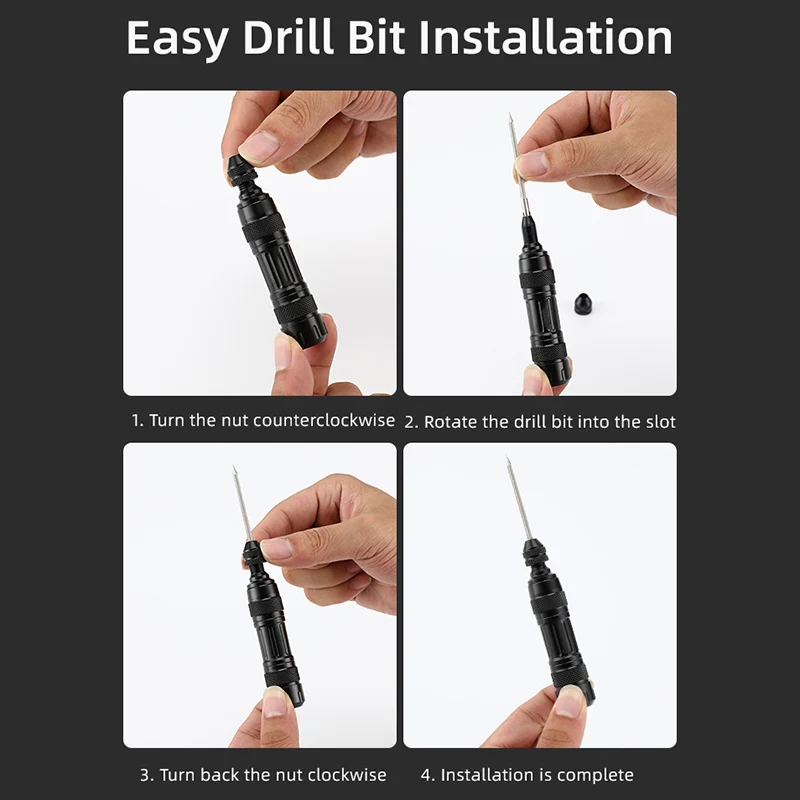 Easy Drill Bit Installation

1. Turn the nut counterclockwise

2. Rotate the drill bit into the slot

3. Turn back the nut clockwise

4. Installation is complete