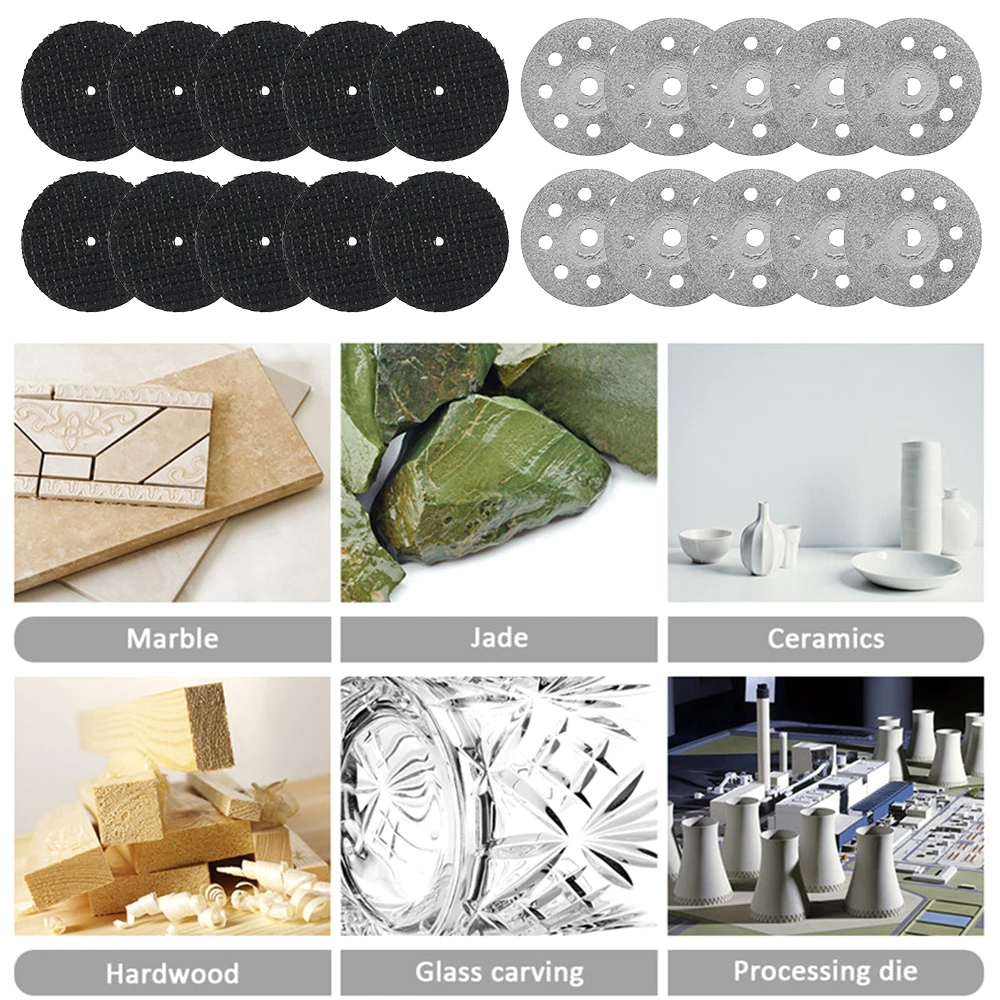 Marble

Jade

Ceramics

Hardwood

Glass carving

Processing die