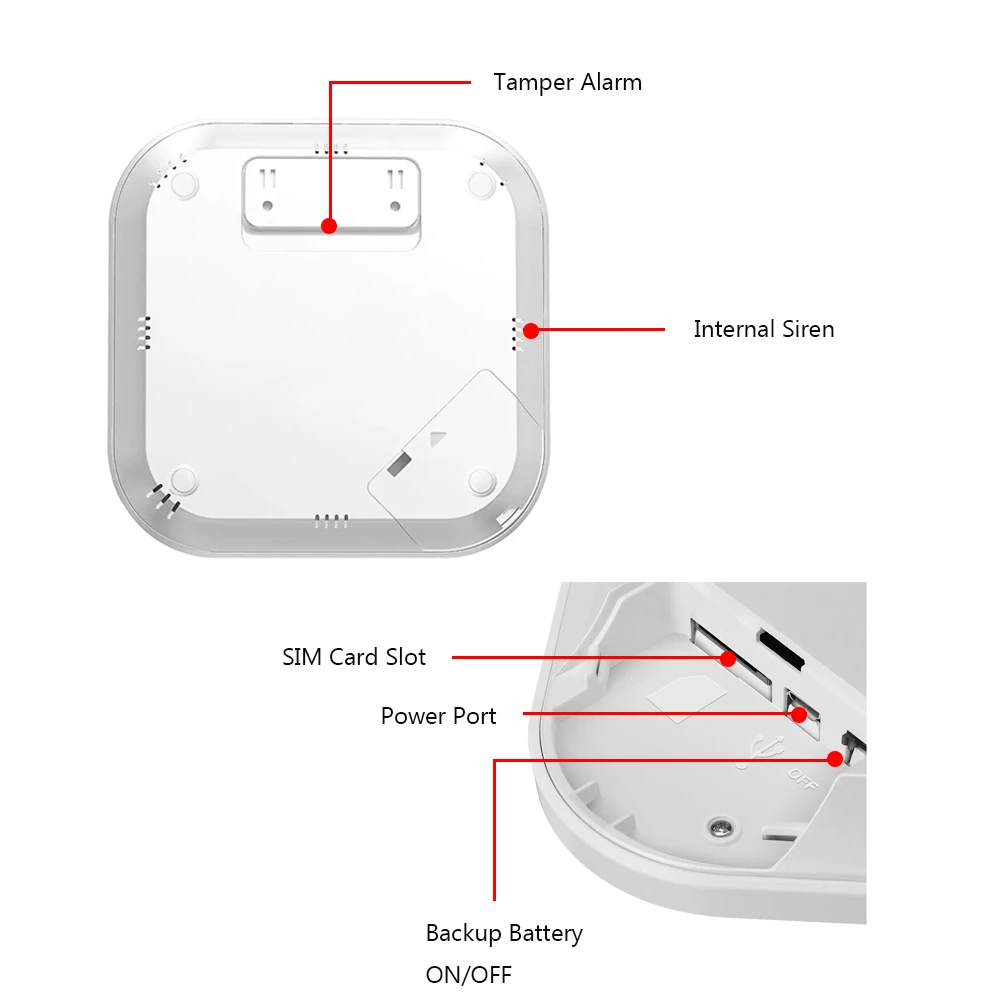 Tamper Alarm

Internal Siren

SIM Card Slot

Power Port

OFF

Backup Battery
ON/OFF