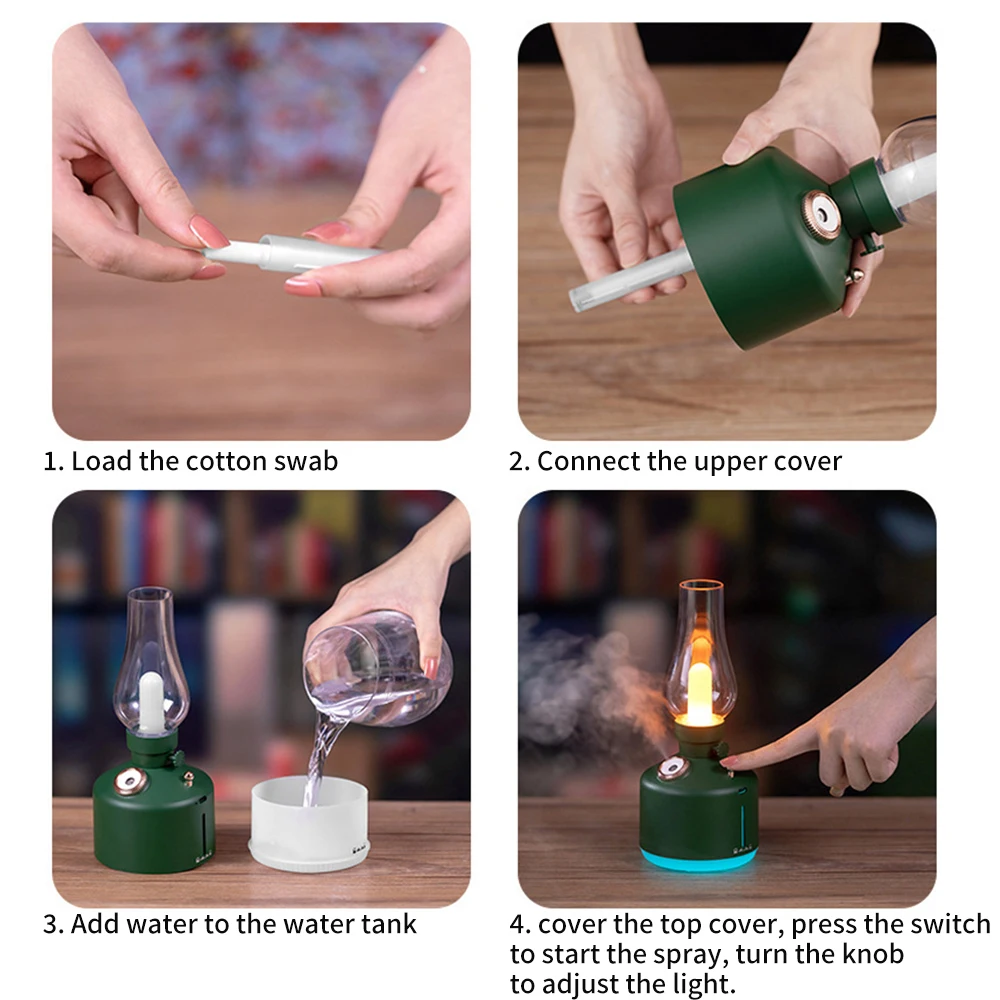 1. Load the cotton swab

2. Connect the upper cover

3. Add water to the water tank

4. cover the top cover, press the switch to start the spray, turn the knob to adjust the light.