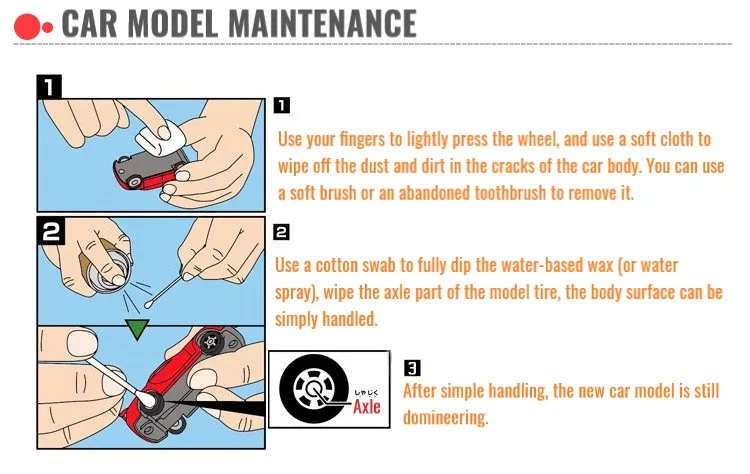 CAR MODEL MAINTENANCE

1

1

Use your fingers to lightly press the wheel, and use a soft cloth to wipe off the dust and dirt in the cracks of the car body. You can use a soft brush or an abandoned toothbrush to remove it.

2

2

Use a cotton swab to fully dip the water-based wax (or water spray), wipe the axle part of the model tire, the body surface can be simply handled.

しゃじく
Axle

3

After simple handling, the new car model is still domineering.