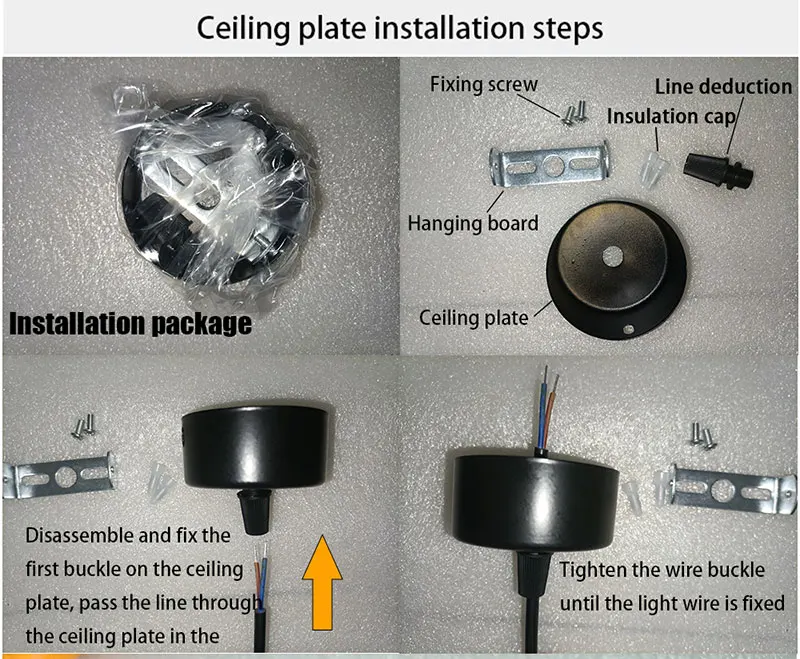 Ceiling plate installation steps

Installation package

Fixing screw

Line deduction

Insulation cap

Hanging board

Ceiling plate

Disassemble and fix the first buckle on the ceiling plate, pass the line through the ceiling plate in the

Tighten the wire buckle until the light wire is fixed