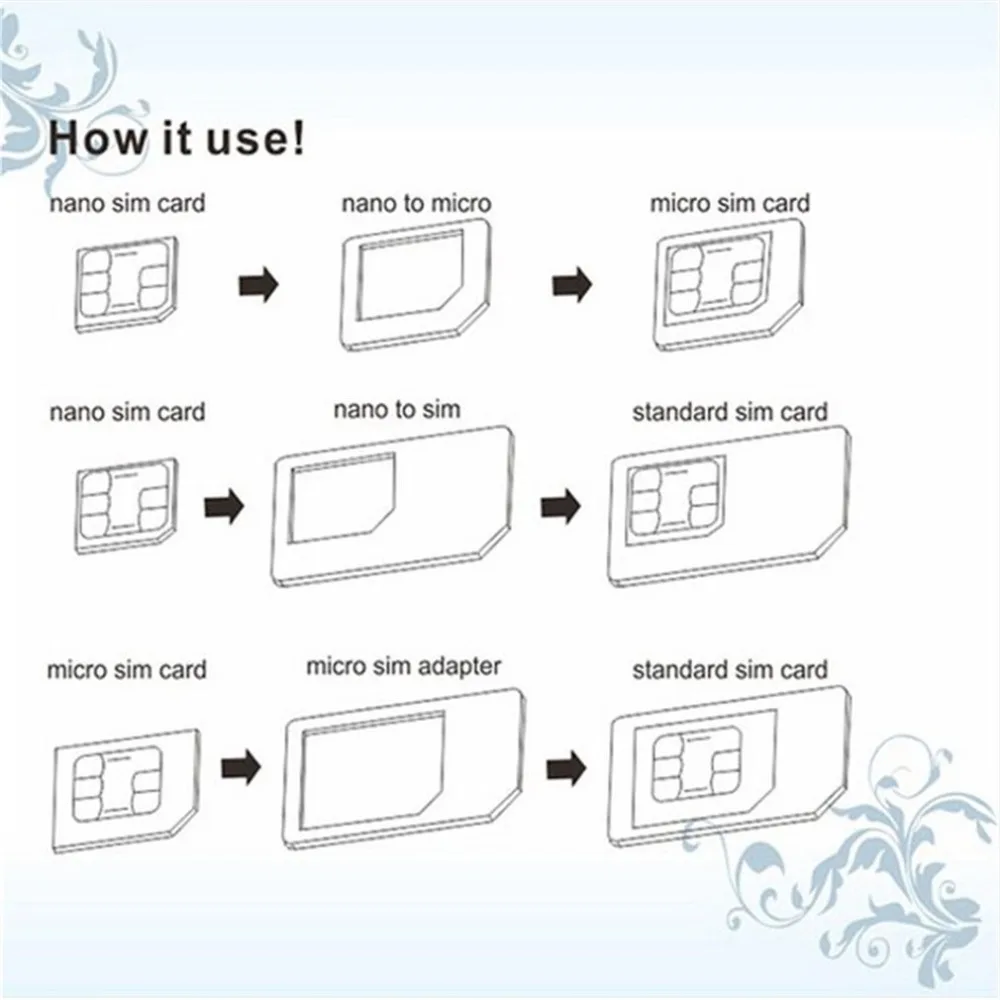 How it use!

nano sim card

nano to micro

micro sim card

nano sim card

nano to sim

standard sim card

micro sim card

micro sim adapter

standard sim card