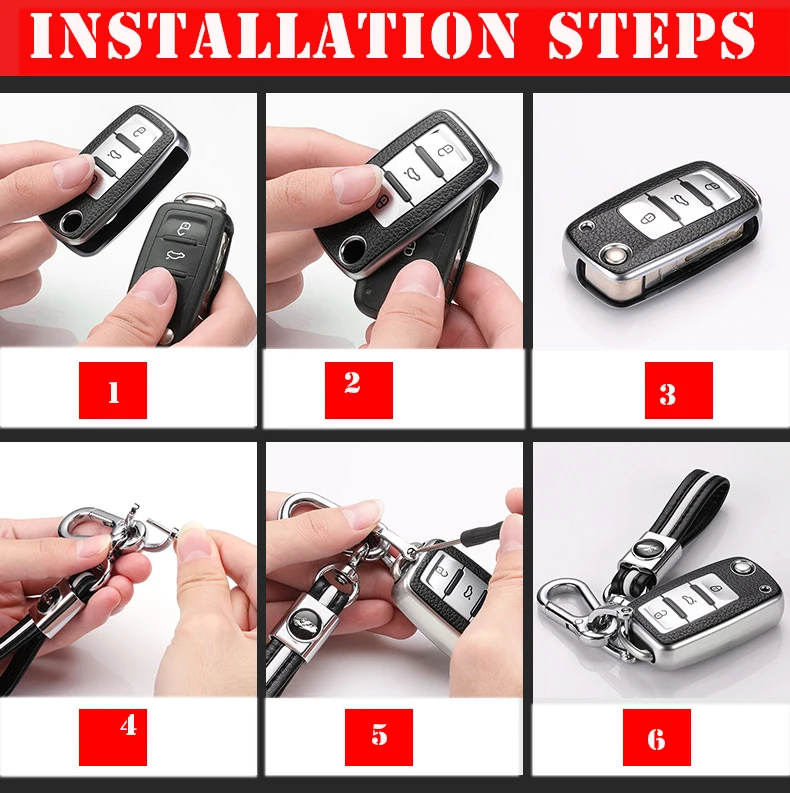 INSTALLATION STEPS

1

2

3

4

5

6