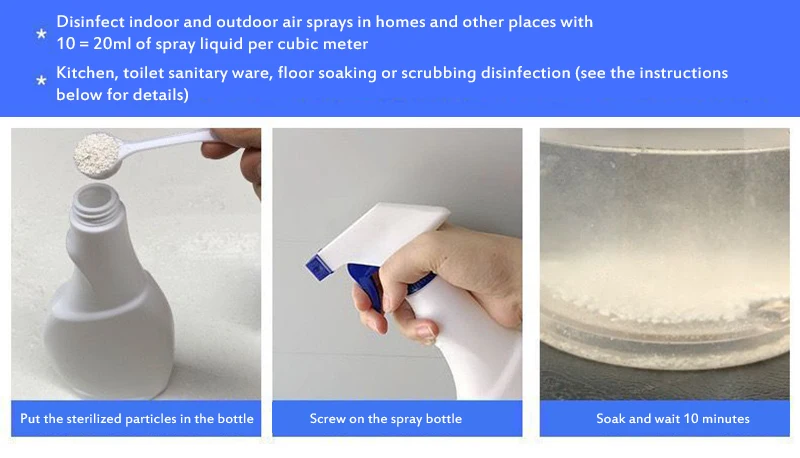 * Disinfect indoor and outdoor air sprays in homes and other places with 10 = 20ml of spray liquid per cubic meter

* Kitchen, toilet sanitary ware, floor soaking or scrubbing disinfection (see the instructions below for details)

Put the sterilized particles in the bottle

Screw on the spray bottle

Soak and wait 10 minutes