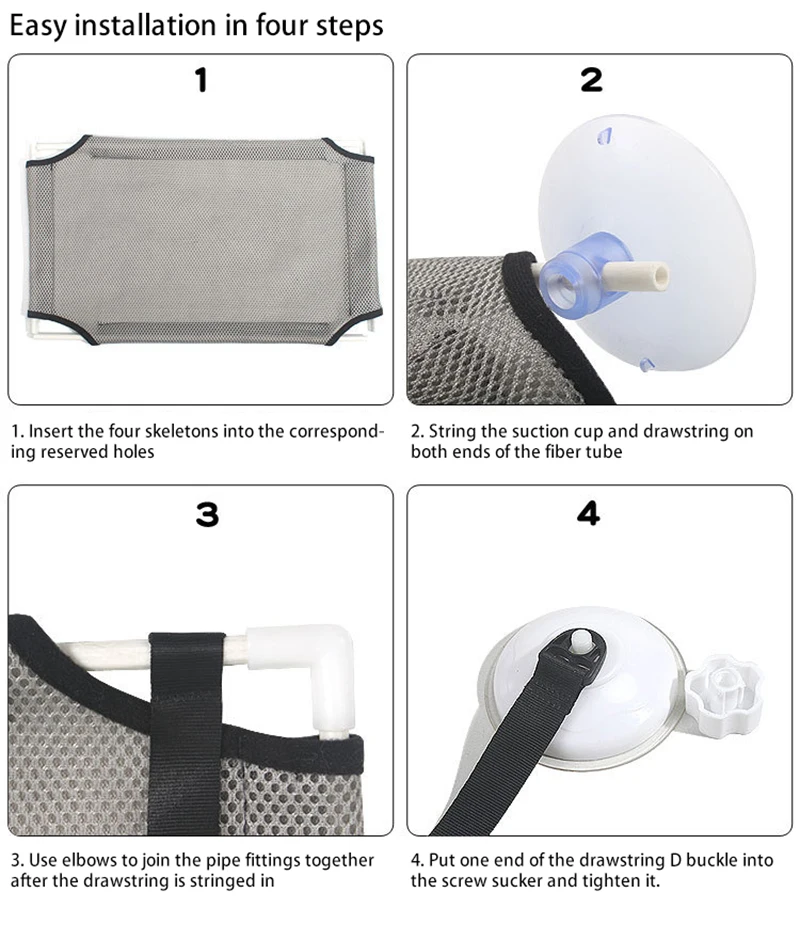 Easy installation in four steps

1

1. Insert the four skeletons into the corresponding reserved holes

2

2. String the suction cup and drawstring on both ends of the fiber tube

3

3. Use elbows to join the pipe fittings together after the drawstring is stringed in

4

4. Put one end of the drawstring D buckle into the screw sucker and tighten it.