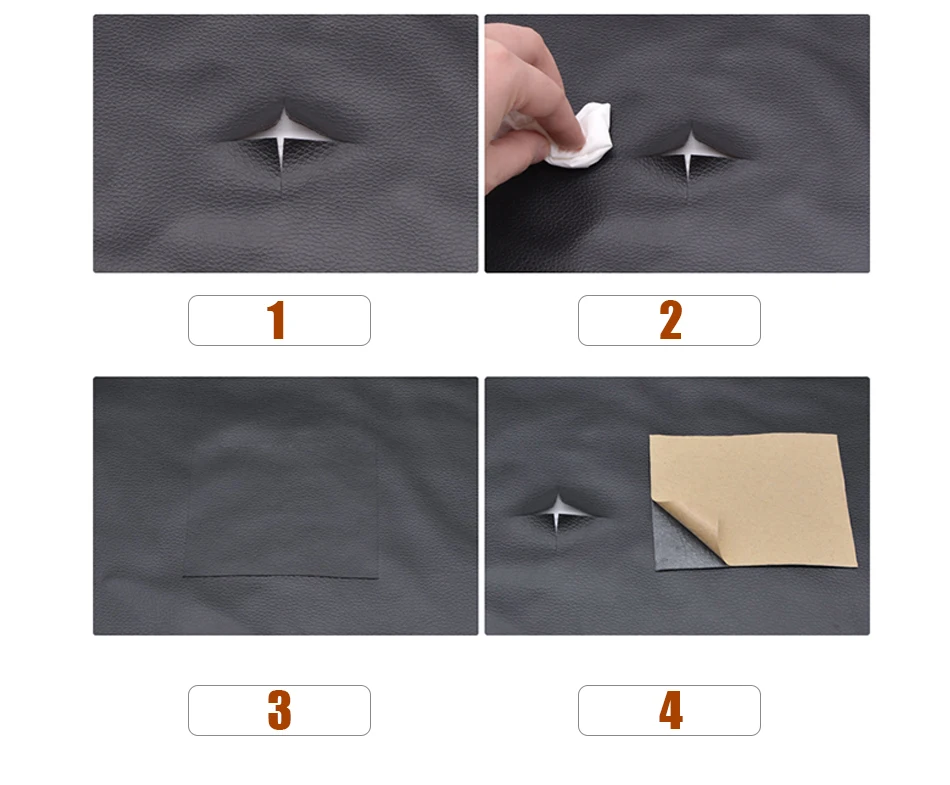 1

2

3

4