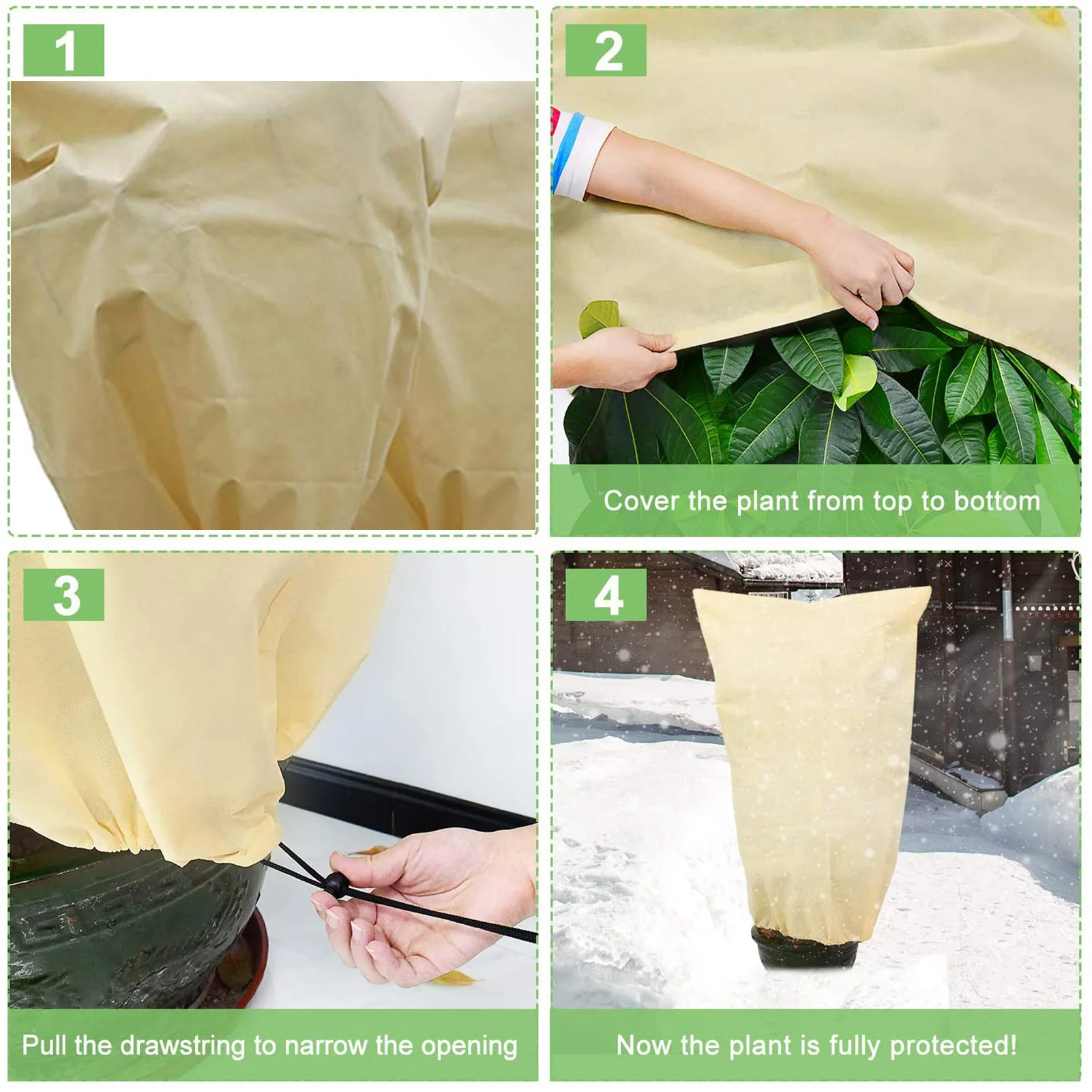 1

2

Cover the plant from top to bottom

3

Pull the drawstring to narrow the opening

4

Now the plant is fully protected!