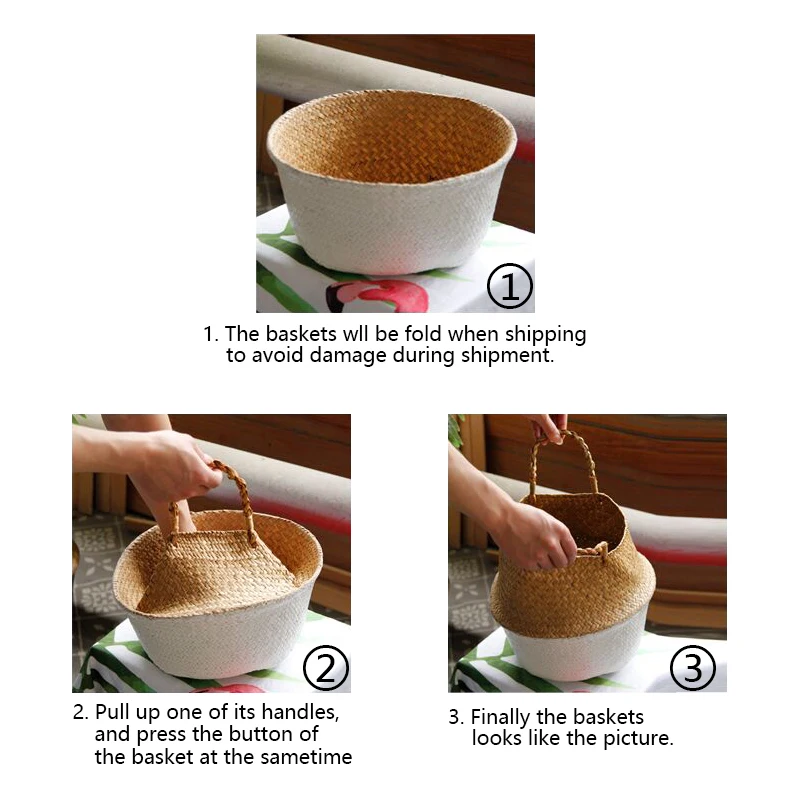 ①

1. The baskets wll be fold when shipping to avoid damage during shipment.

②

2. Pull up one of its handles, and press the button of the basket at the sametime

③

3. Finally the baskets looks like the picture.