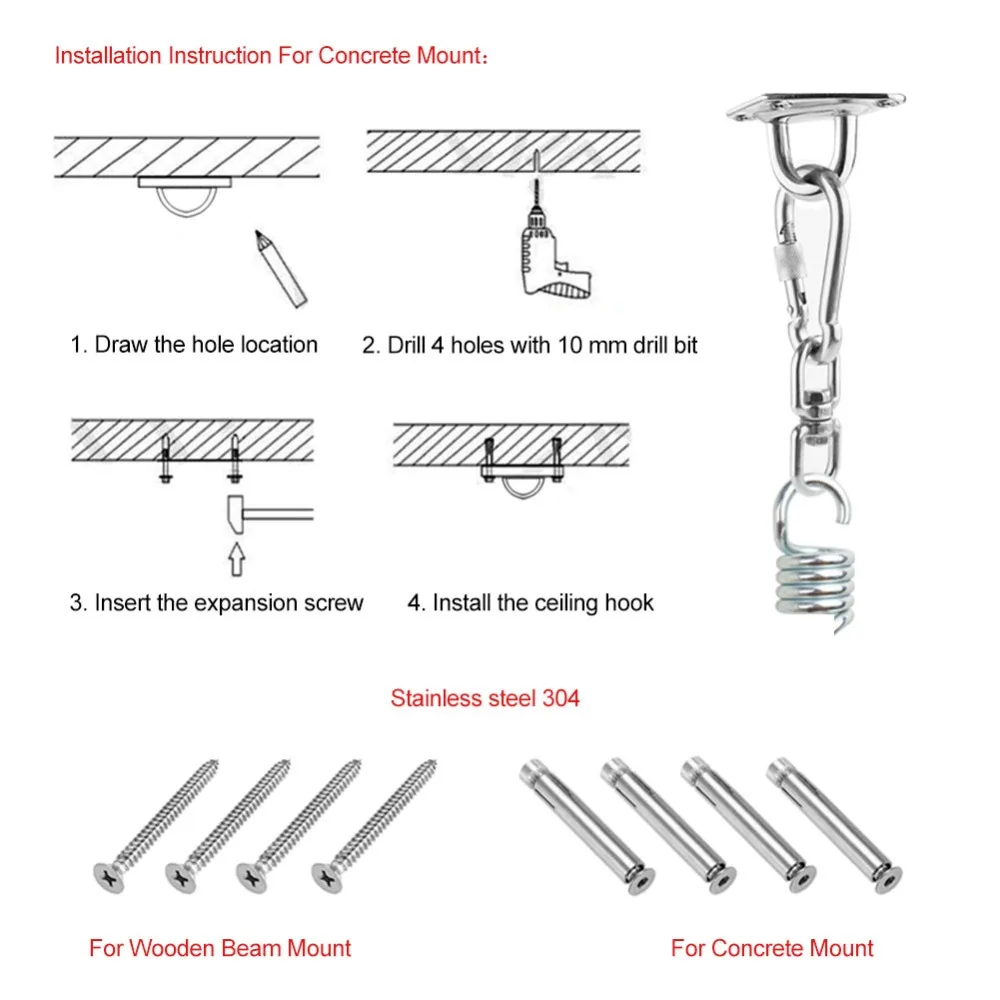 Installation Instruction For Concrete Mount：

1. Draw the hole location

2. Drill 4 holes with 10 mm drill bit

3. Insert the expansion screw

4. Install the ceiling hook

Stainless steel 304

For Wooden Beam Mount

For Concrete Mount