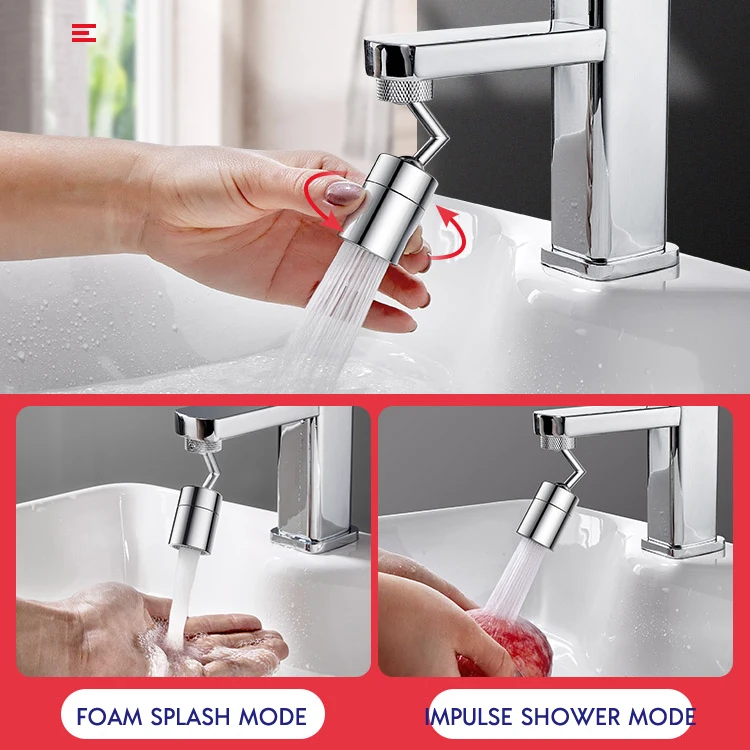 FOAM SPLASH MODE

IMPULSE SHOWER MODE