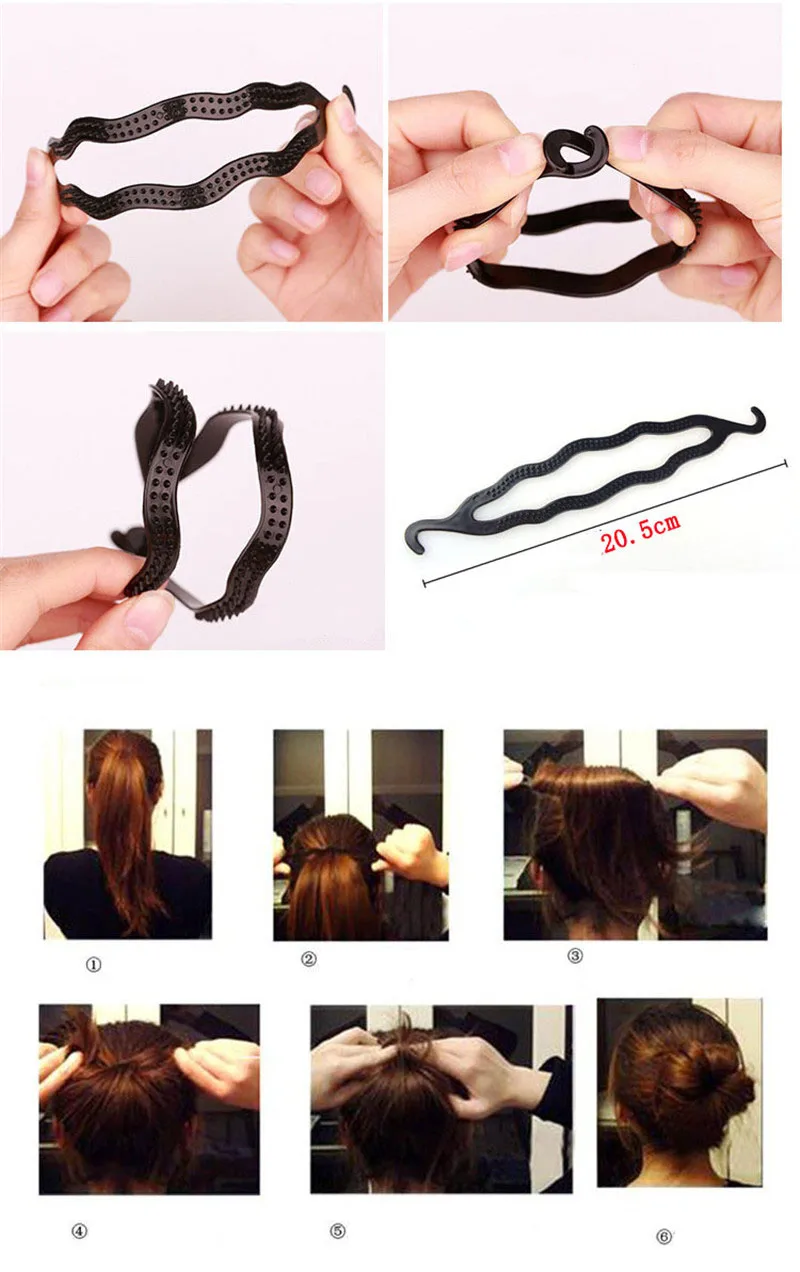 20.5cm

①

②

③

④

⑤

⑥