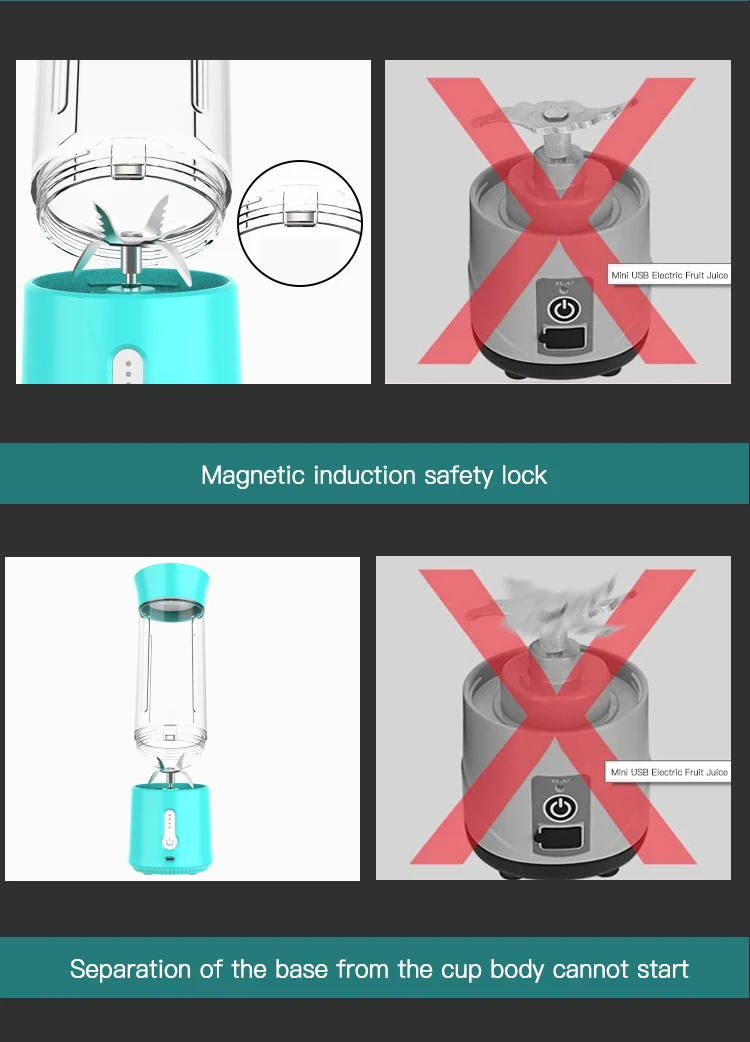 Mini USB Electric Fruit Juice

Magnetic induction safety lock

Mini USB Electric Fruit Juice

Separation of the base from the cup body cannot start