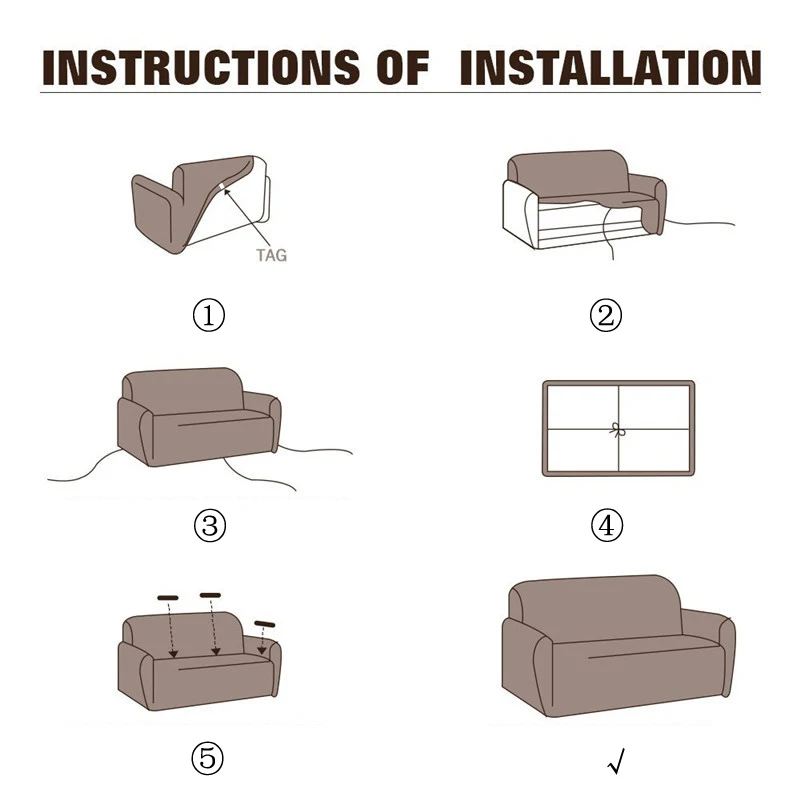 INSTRUCTIONS OF INSTALLATION

TAG

①

②

③

④

⑤

√