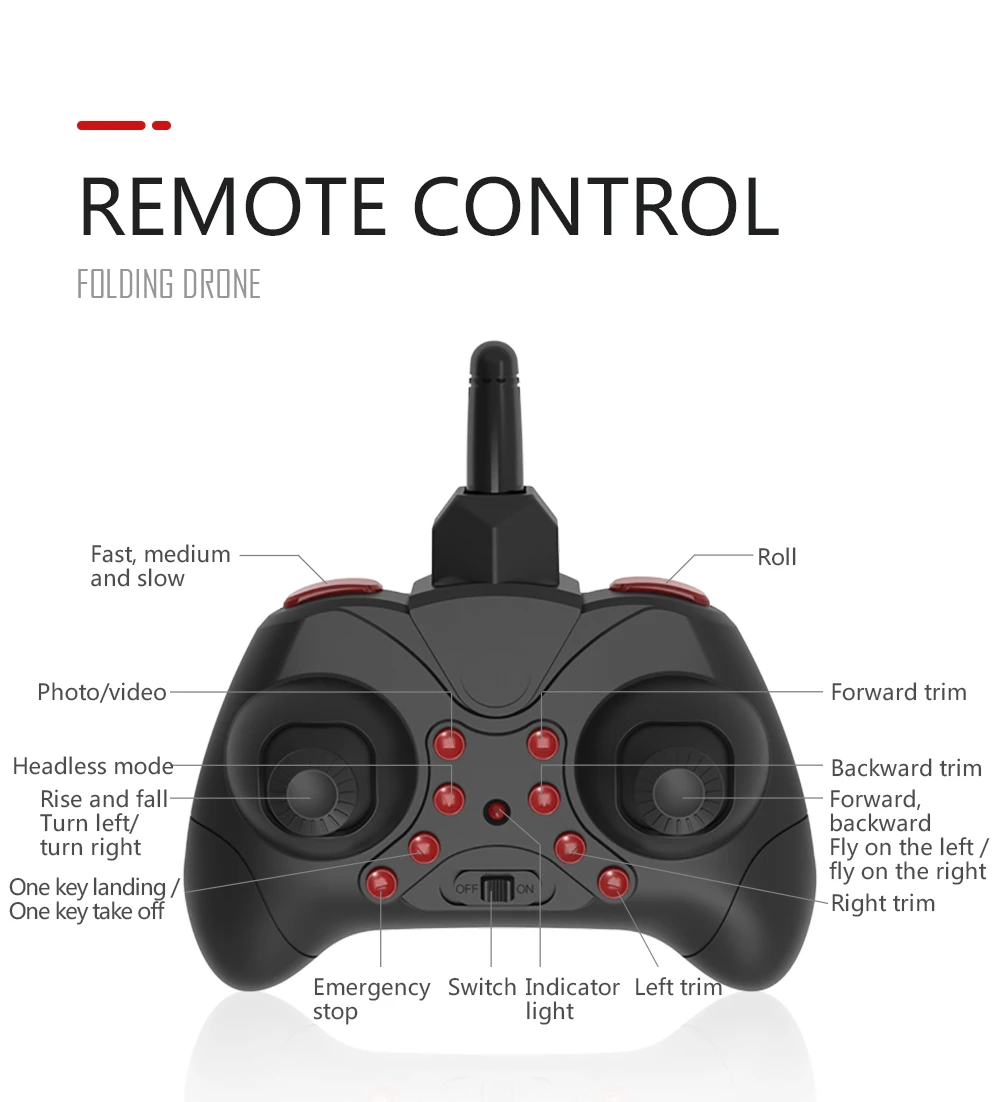 REMOTE CONTROL

FOLDING DRONE

Fast, medium and slow

Roll

Photo/video

Forward trim

Headless mode

Backward trim

Rise and fall
Turn left/
turn right

Forward, backward
Fly on the left /
fly on the right

One key landing /
One key take off

Right trim

OFF ON

Emergency stop

Switch

Indicator light

Left trim