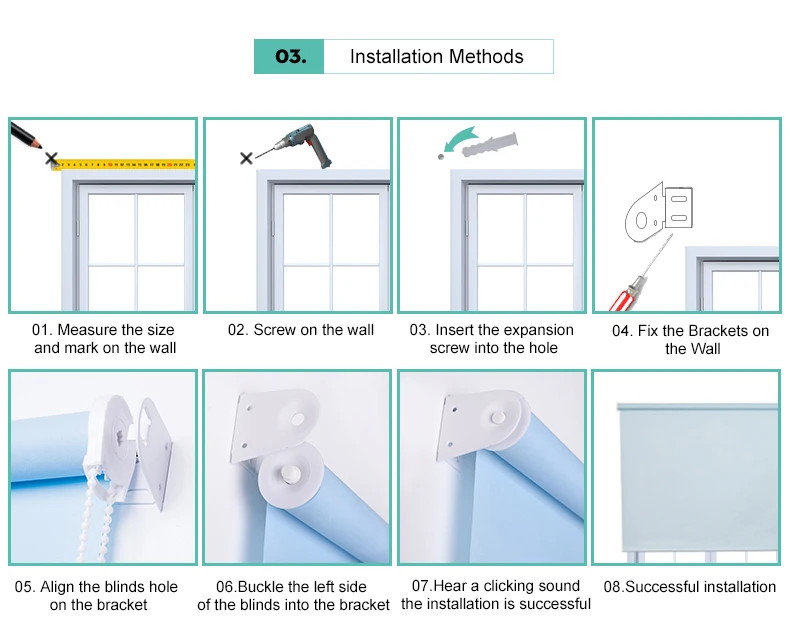 03. Installation Methods

01. Measure the size and mark on the wall

02. Screw on the wall

03. Insert the expansion screw into the hole

04. Fix the Brackets on the Wall

05. Align the blinds hole on the bracket

06.Buckle the left side of the blinds into the bracket

07.Hear a clicking sound the installation is successful

08.Successful installation