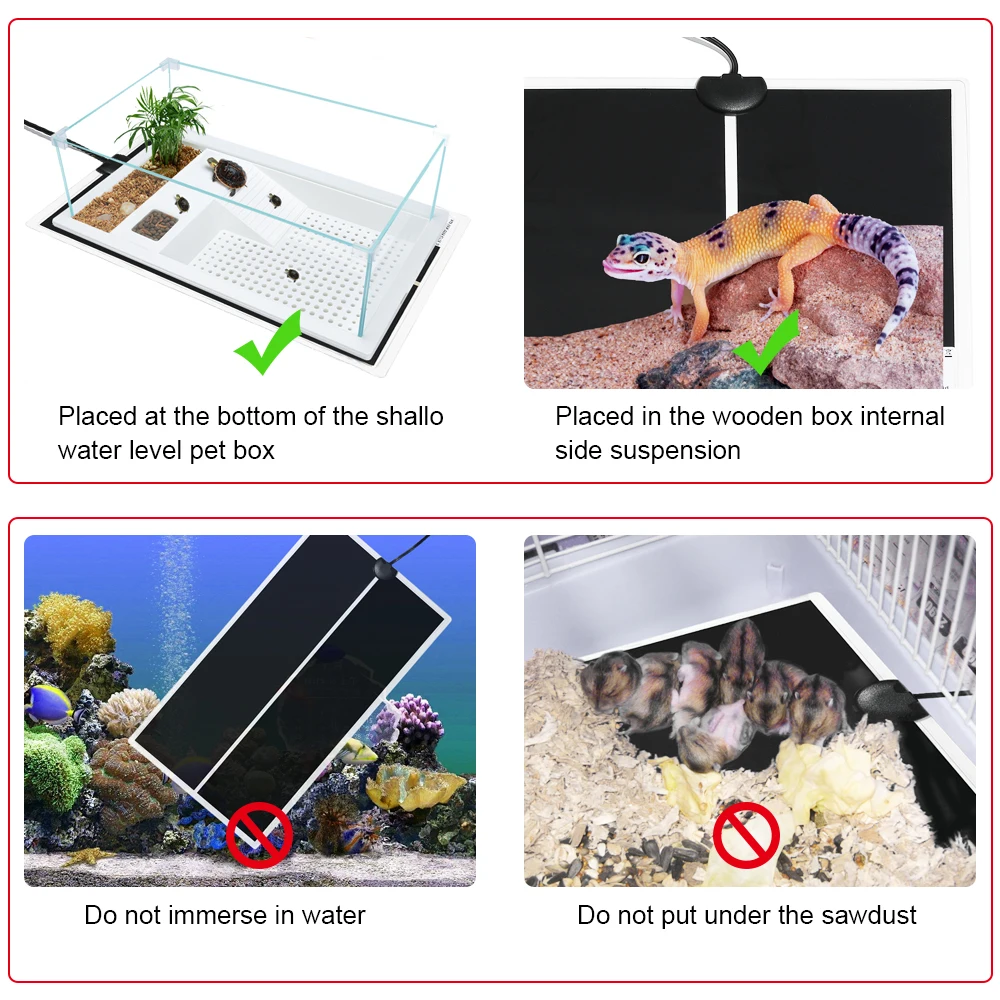 Placed at the bottom of the shallo water level pet box

Placed in the wooden box internal side suspension

Do not immerse in water

Do not put under the sawdust