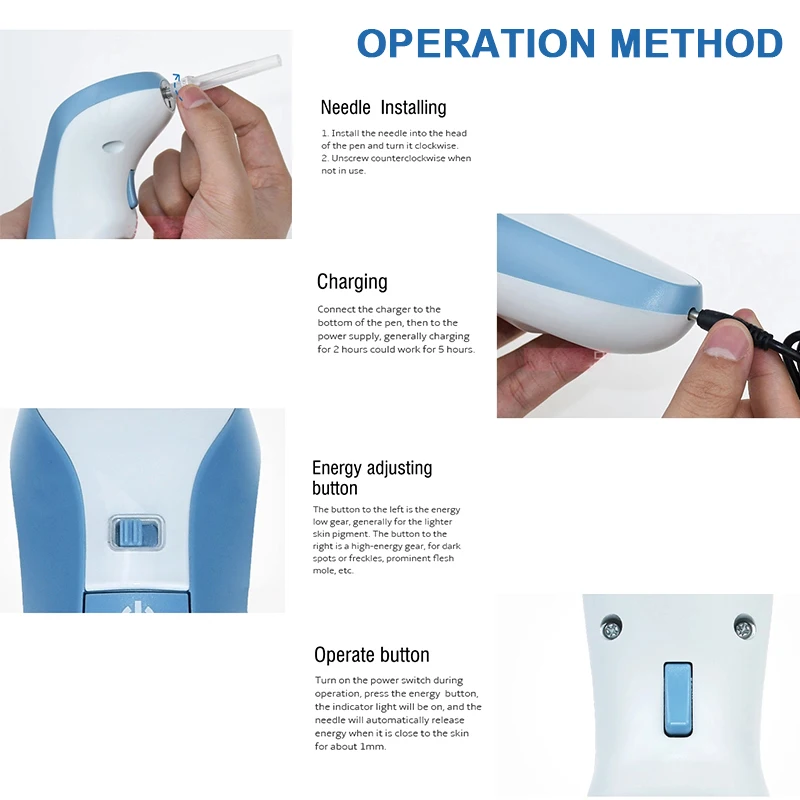 OPERATION METHOD

Needle Installing

1. Install the needle into the head of the pen and turn it clockwise.
2. Unscrew counterclockwise when not in use.

Charging

Connect the charger to the bottom of the pen, then to the power supply, generally charging for 2 hours could work for 5 hours.

Energy adjusting button

The button to the left is the energy low gear, generally for the lighter skin pigment. The button to the right is a high-energy gear, for dark spots or freckles, prominent flesh mole, etc.

Operate button

Turn on the power switch during operation, press the energy button, the indicator light will be on, and the needle will automatically release energy when it is close to the skin for about 1mm.