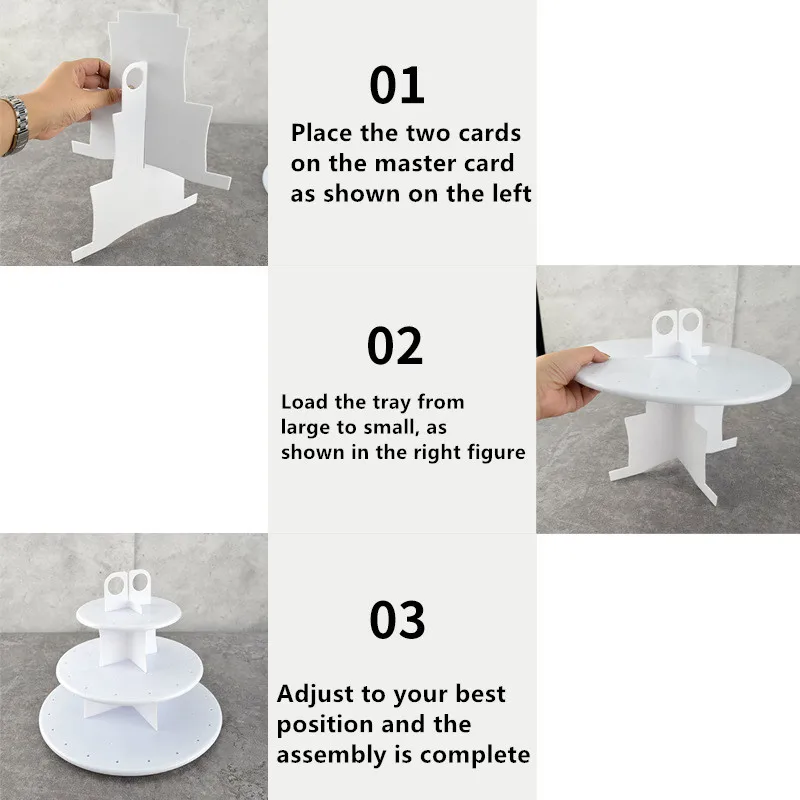 01

Place the two cards on the master card as shown on the left

02

Load the tray from large to small, as shown in the right figure

03

Adjust to your best position and the assembly is complete