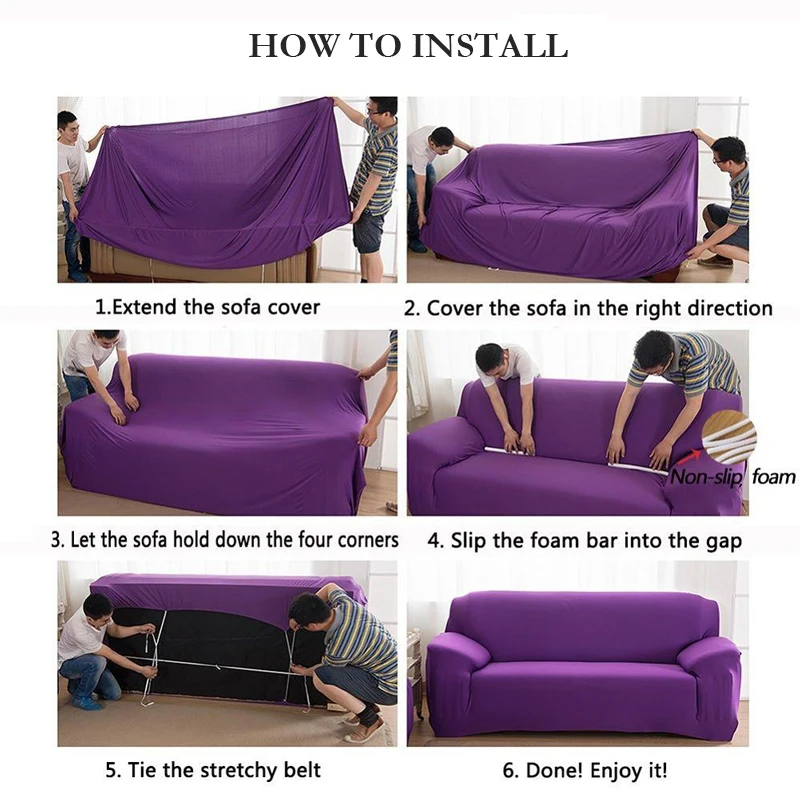 HOW TO INSTALL

1.Extend the sofa cover

2. Cover the sofa in the right direction

3. Let the sofa hold down the four corners

Non-slip foam

4. Slip the foam bar into the gap

5. Tie the stretchy belt

6. Done! Enjoy it!