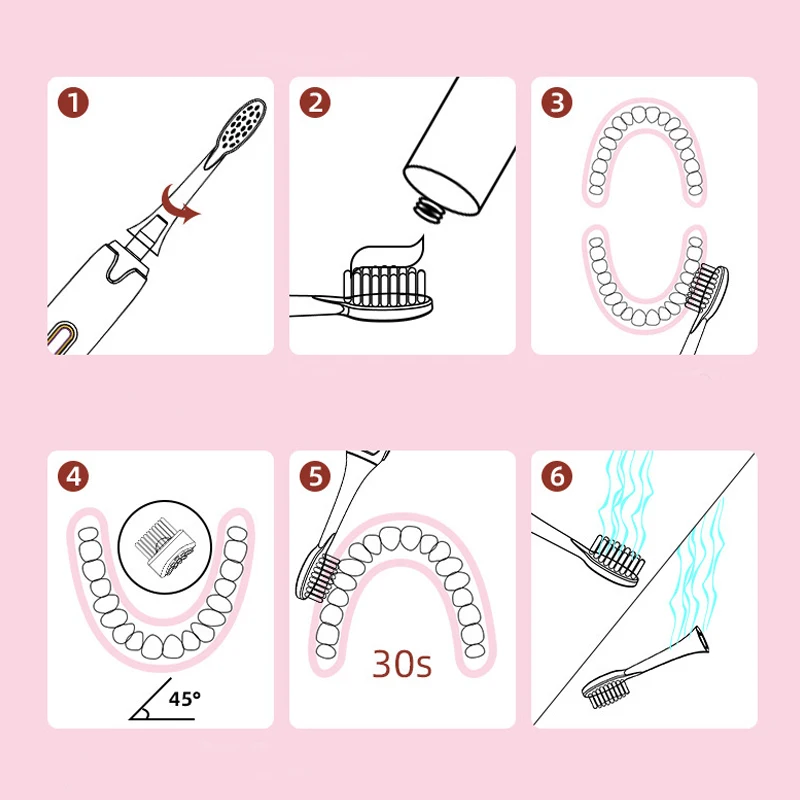 1

2

3

4

45°

5

30s

6