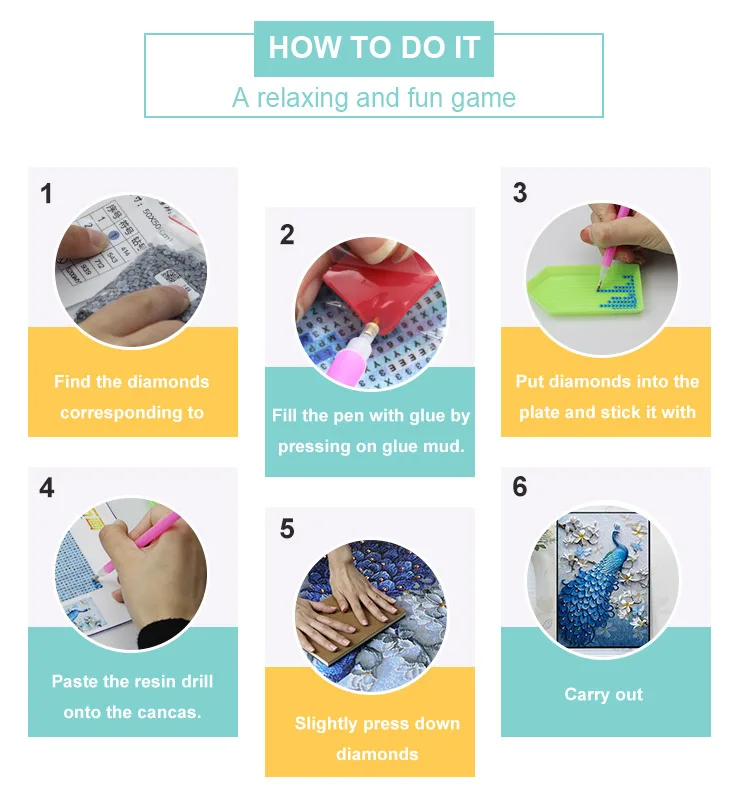 HOW TO DO IT

A relaxing and fun game

1

Find the diamonds corresponding to

2

Fill the pen with glue by pressing on glue mud.

3

Put diamonds into the plate and stick it with

4

Paste the resin drill onto the cancas.

5

Slightly press down diamonds

6

Carry out