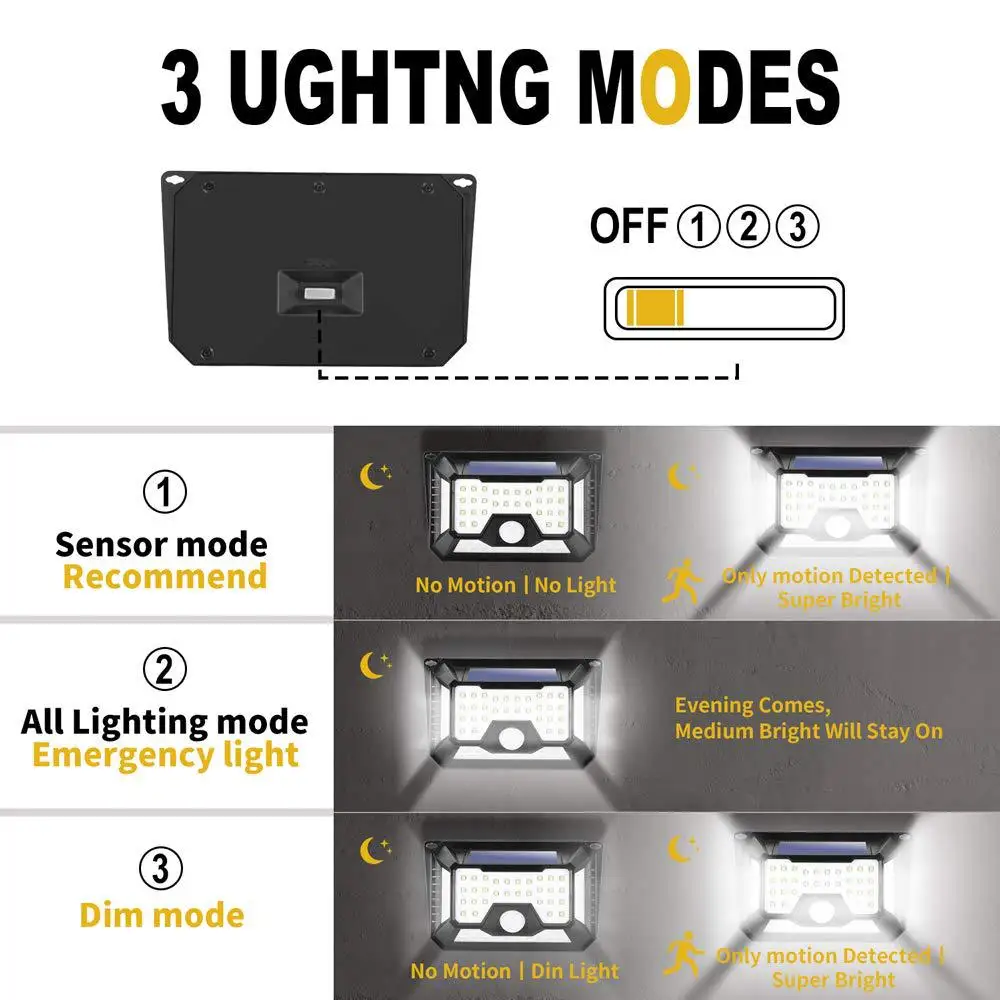 3 UGHTNG MODES

OFF ①②③

①
Sensor mode
Recommend

No Motion | No Light

Only motion Detected | Super Bright

②
All Lighting mode
Emergency light

Evening Comes, Medium Bright Will Stay On

③
Dim mode

No Motion | Din Light

Only motion Detected | Super Bright