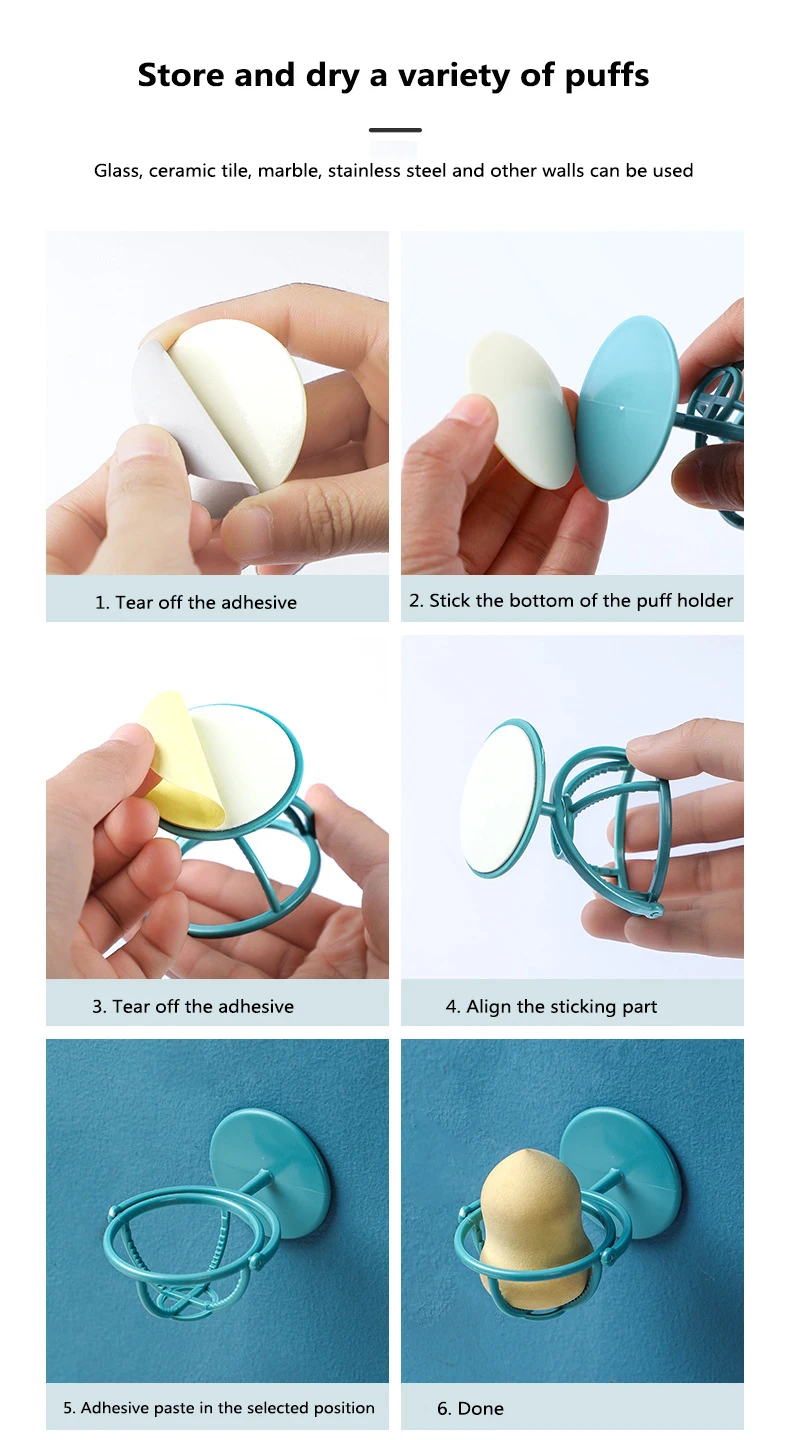 Store and dry a variety of puffs

Glass, ceramic tile, marble, stainless steel and other walls can be used

1. Tear off the adhesive

2. Stick the bottom of the puff holder

3. Tear off the adhesive

4. Align the sticking part

5. Adhesive paste in the selected position

6. Done