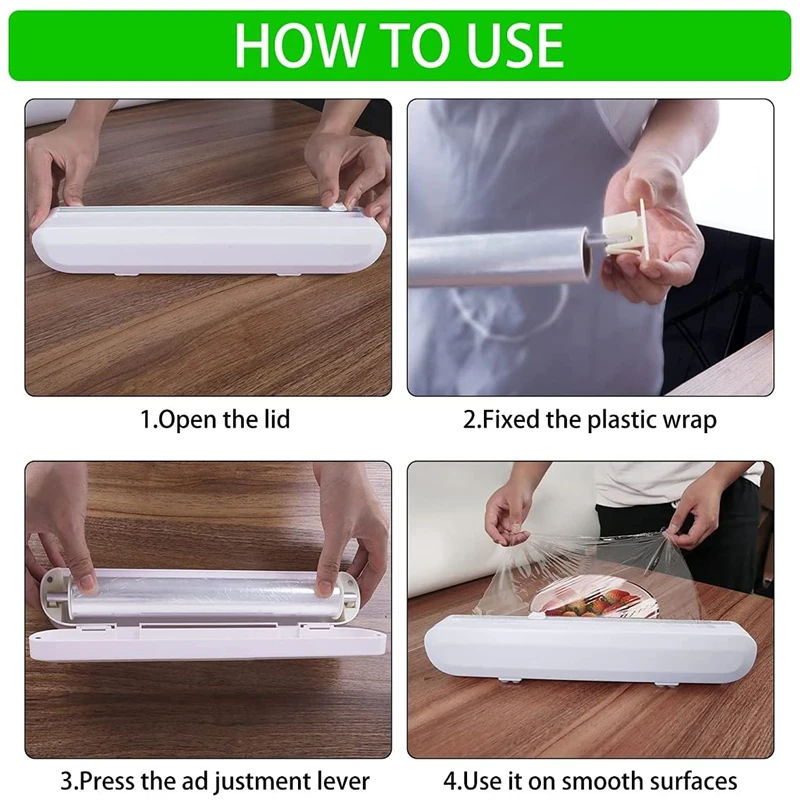 HOW TO USE

1.Open the lid

2.Fixed the plastic wrap

3.Press the ad justment lever

4.Use it on smooth surfaces