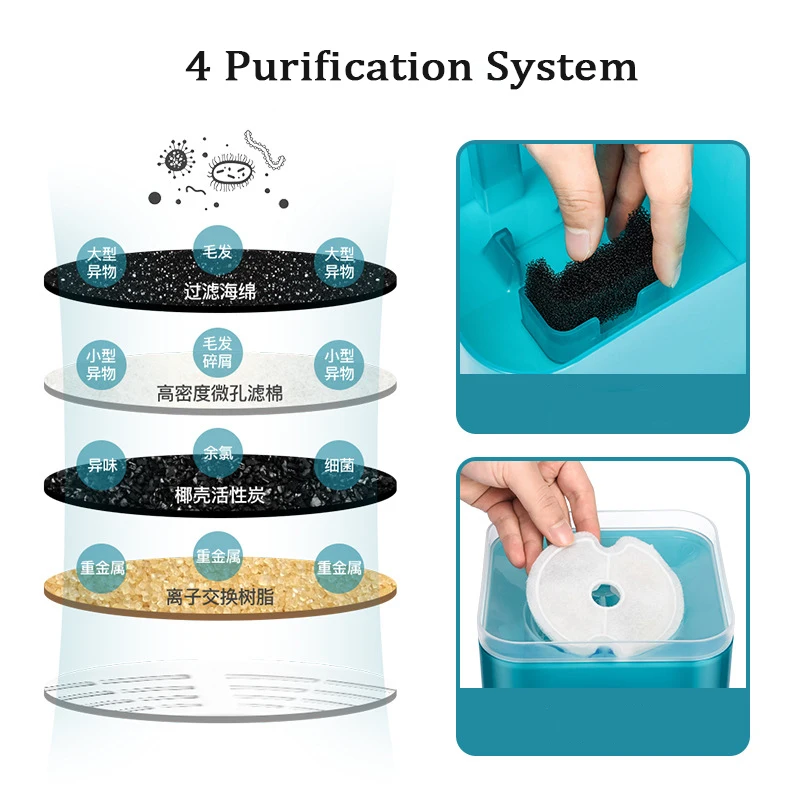 4 Purification System

大型异物

毛发

大型异物

过滤海绵

小型异物

毛发碎屑

小型异物

高密度微孔滤棉

异味

余氯

细菌

椰壳活性炭

重金属

重金属

重金属

离子交换树脂