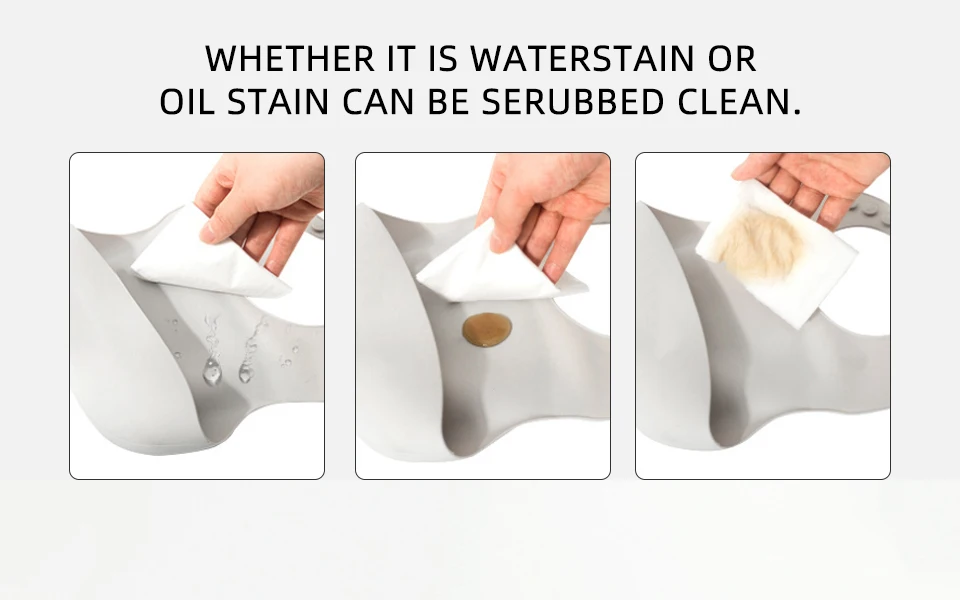 WHETHER IT IS WATERSTAIN OR OIL STAIN CAN BE SERUBBED CLEAN.