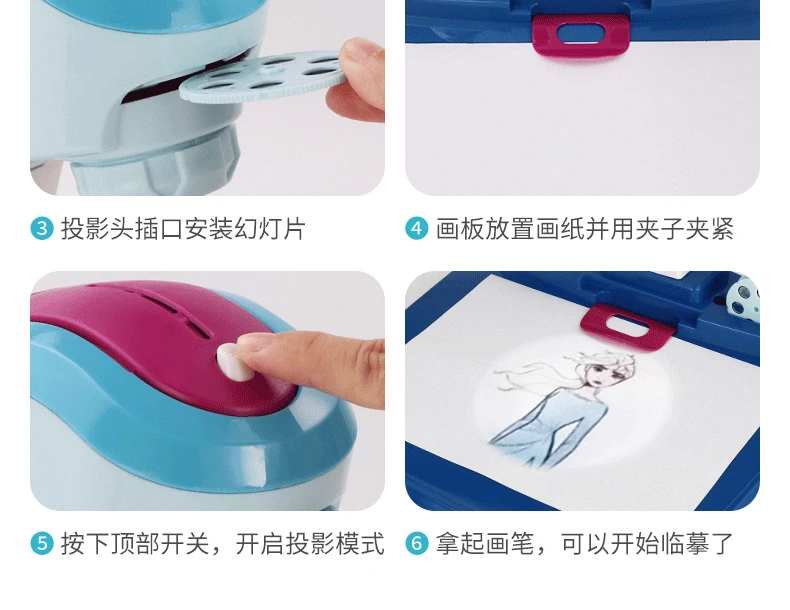 3 投影头插口安装幻灯片

4 画板放置画纸并用夹子夹紧

5 按下顶部开关，开启投影模式

6 拿起画笔，可以开始临摹了