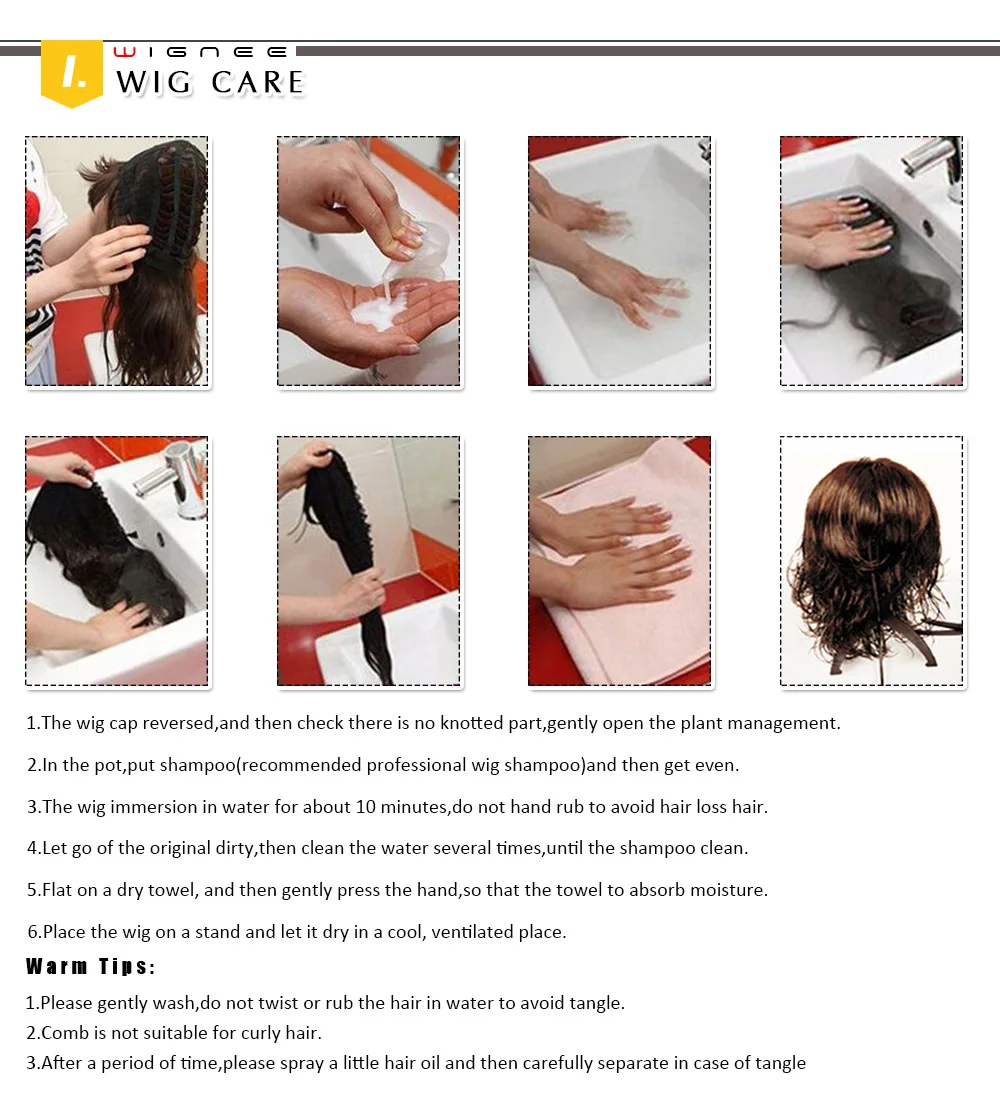 I.
WIGNEE
WIG CARE

1.The wig cap reversed,and then check there is no knotted part,gently open the plant management.

2.In the pot,put shampoo(recommended professional wig shampoo)and then get even.

3.The wig immersion in water for about 10 minutes,do not hand rub to avoid hair loss hair.

4.Let go of the original dirty,then clean the water several times,until the shampoo clean.

5.Flat on a dry towel, and then gently press the hand,so that the towel to absorb moisture.

6.Place the wig on a stand and let it dry in a cool, ventilated place.

Warm Tips:

1.Please gently wash,do not twist or rub the hair in water to avoid tangle.
2.Comb is not suitable for curly hair.
3.After a period of time,please spray a little hair oil and then carefully separate in case of tangle