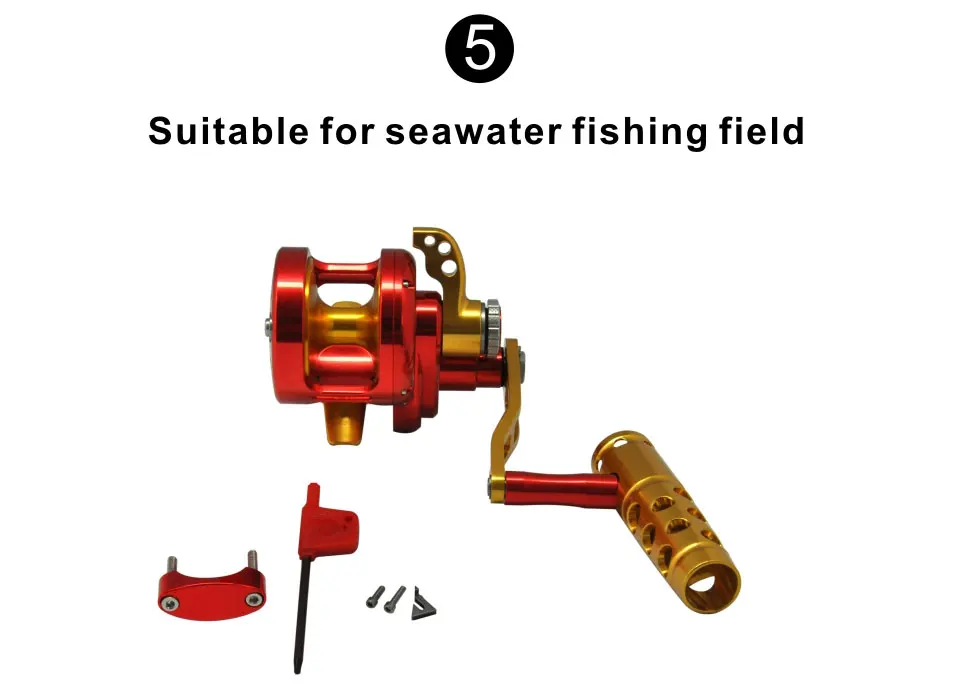 5

Suitable for seawater fishing field