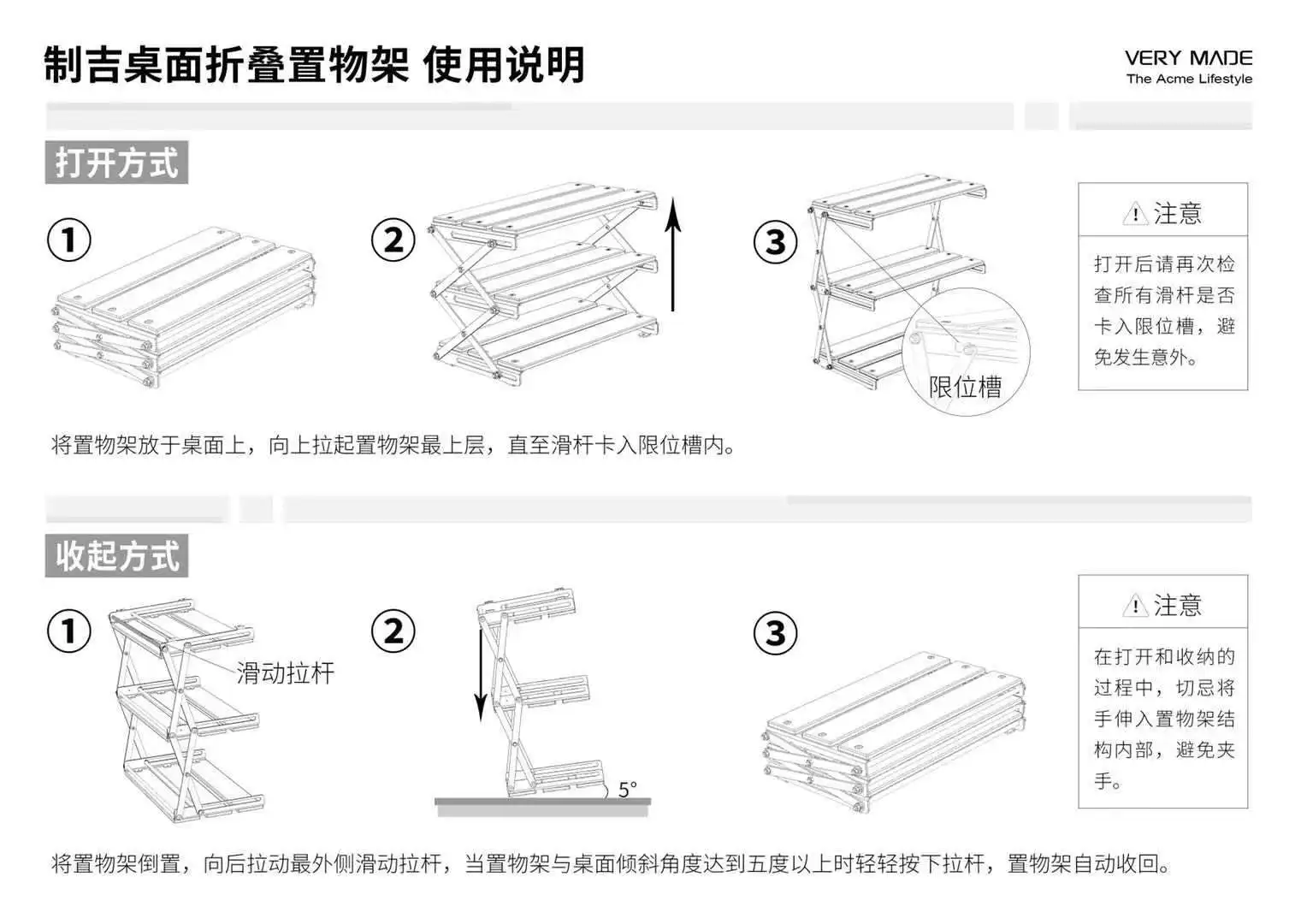 制吉桌面折叠置物架 使用说明

VERY MADE
The Acme Lifestyle

打开方式

①

②

③

限位槽

⚠ 注意

打开后请再次检查所有滑杆是否卡入限位槽，避免发生意外。

将置物架放于桌面上，向上拉起置物架最上层，直至滑杆卡入限位槽内。

收起方式

①

滑动拉杆

②

5°

③

⚠ 注意

在打开和收纳的过程中，切忌将手伸入置物架结构内部，避免夹手。

将置物架倒置，向后拉动最外侧滑动拉杆，当置物架与桌面倾斜角度达到五度以上时轻轻按下拉杆，置物架自动收回。