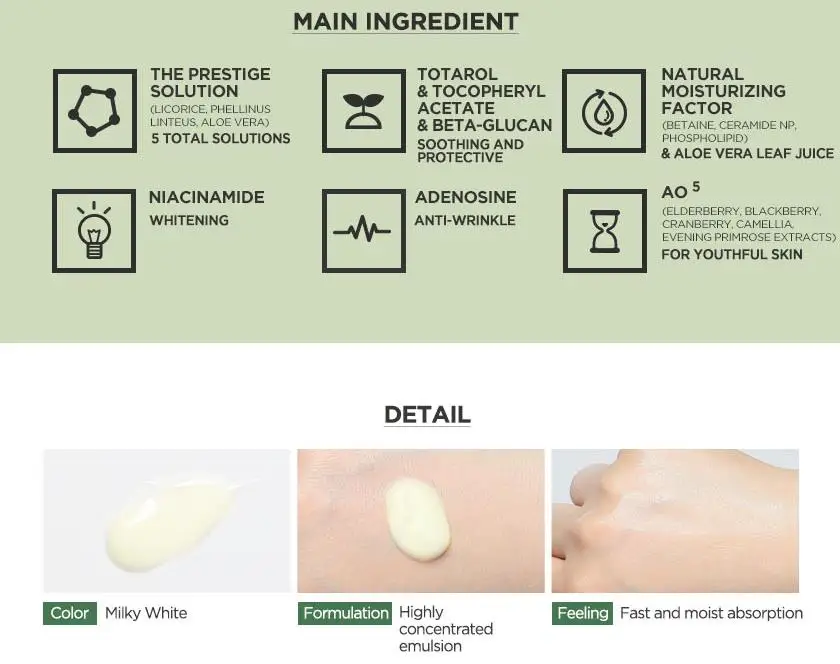 MAIN INGREDIENT

THE PRESTIGE SOLUTION
(LICORICE, PHELLINUS LINTEUS, ALOE VERA)
5 TOTAL SOLUTIONS

TOTAROL & TOCOPHERYL ACETATE & BETA-GLUCAN
SOOTHING AND PROTECTIVE

NATURAL MOISTURIZING FACTOR
(BETAINE, CERAMIDE NP, PHOSPHOLIPID)
& ALOE VERA LEAF JUICE

NIACINAMIDE
WHITENING

ADENOSINE
ANTI-WRINKLE

AO $^5$
(ELDERBERRY, BLACKBERRY, CRANBERRY, CAMELLIA, EVENING PRIMROSE EXTRACTS)
FOR YOUTHFUL SKIN

DETAIL

Color Milky White

Formulation Highly concentrated emulsion

Feeling Fast and moist absorption