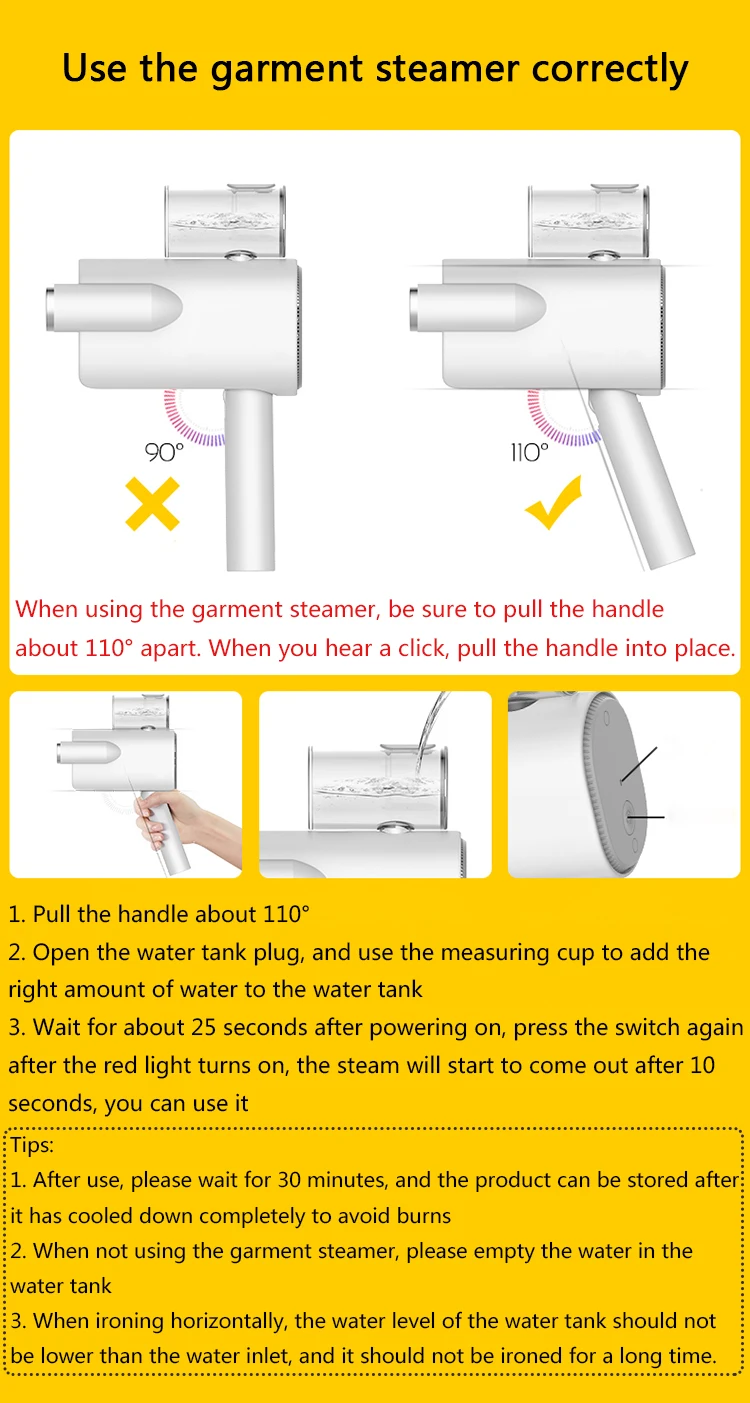 Use the garment steamer correctly

90°

110°

When using the garment steamer, be sure to pull the handle about 110° apart. When you hear a click, pull the handle into place.

1. Pull the handle about 110°
2. Open the water tank plug, and use the measuring cup to add the right amount of water to the water tank
3. Wait for about 25 seconds after powering on, press the switch again after the red light turns on, the steam will start to come out after 10 seconds, you can use it

Tips:
1. After use, please wait for 30 minutes, and the product can be stored after it has cooled down completely to avoid burns
2. When not using the garment steamer, please empty the water in the water tank
3. When ironing horizontally, the water level of the water tank should not be lower than the water inlet, and it should not be ironed for a long time.