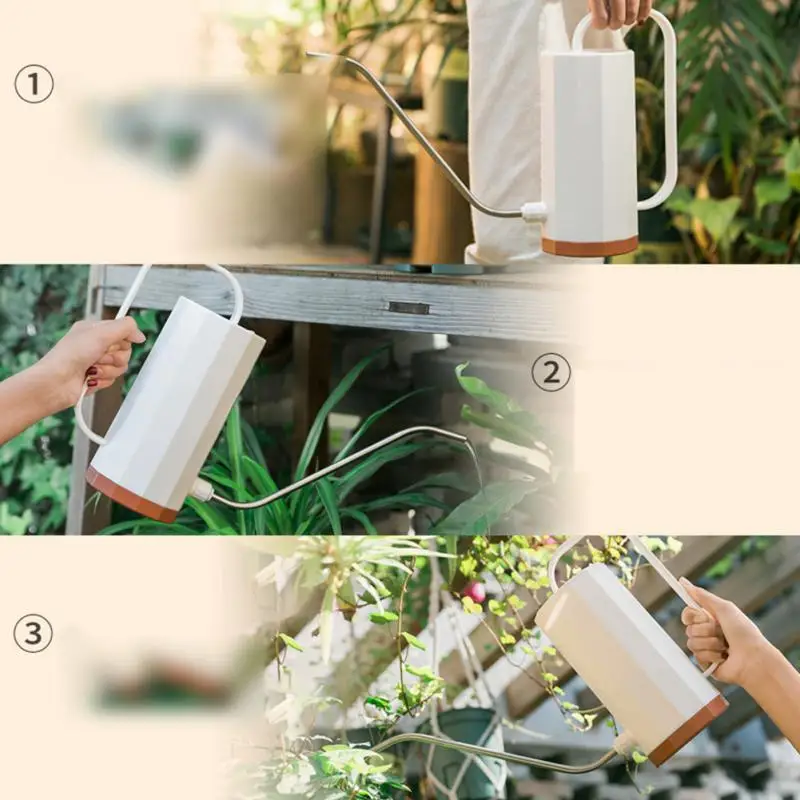 ①

②

③