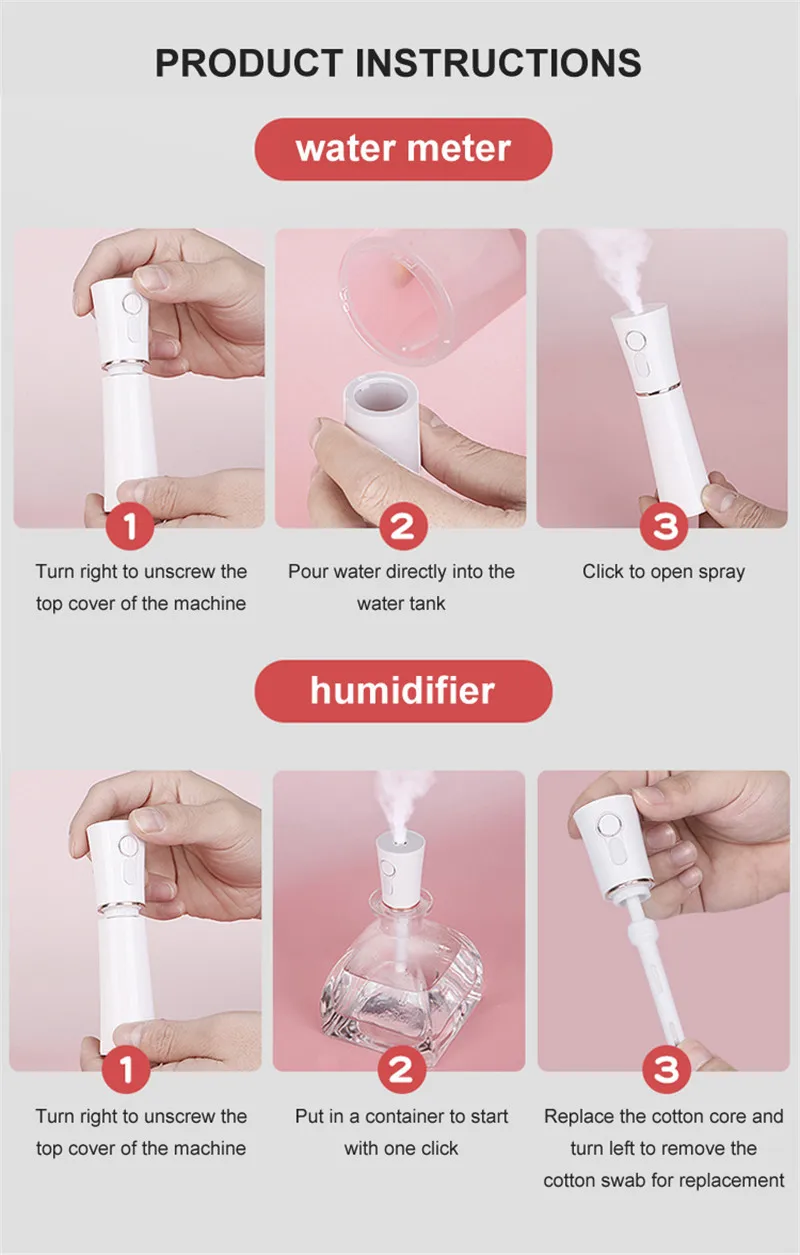 PRODUCT INSTRUCTIONS

water meter

1
Turn right to unscrew the top cover of the machine

2
Pour water directly into the water tank

3
Click to open spray

humidifier

1
Turn right to unscrew the top cover of the machine

2
Put in a container to start with one click

3
Replace the cotton core and turn left to remove the cotton swab for replacement