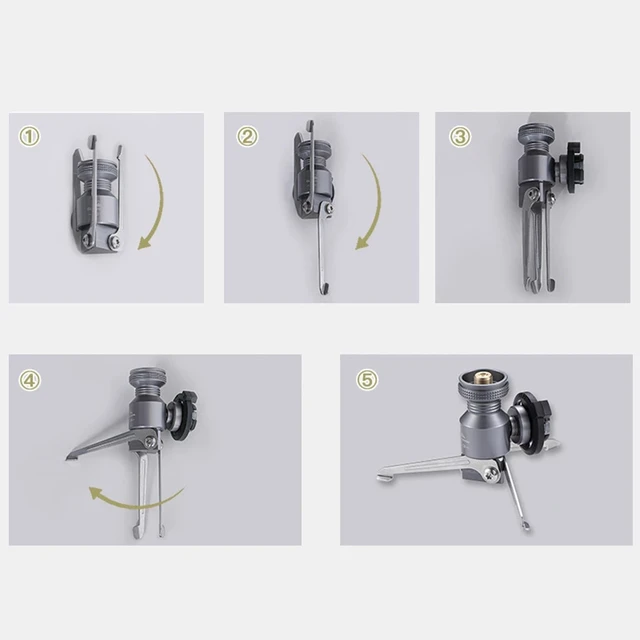 ①

②

③

④

⑤