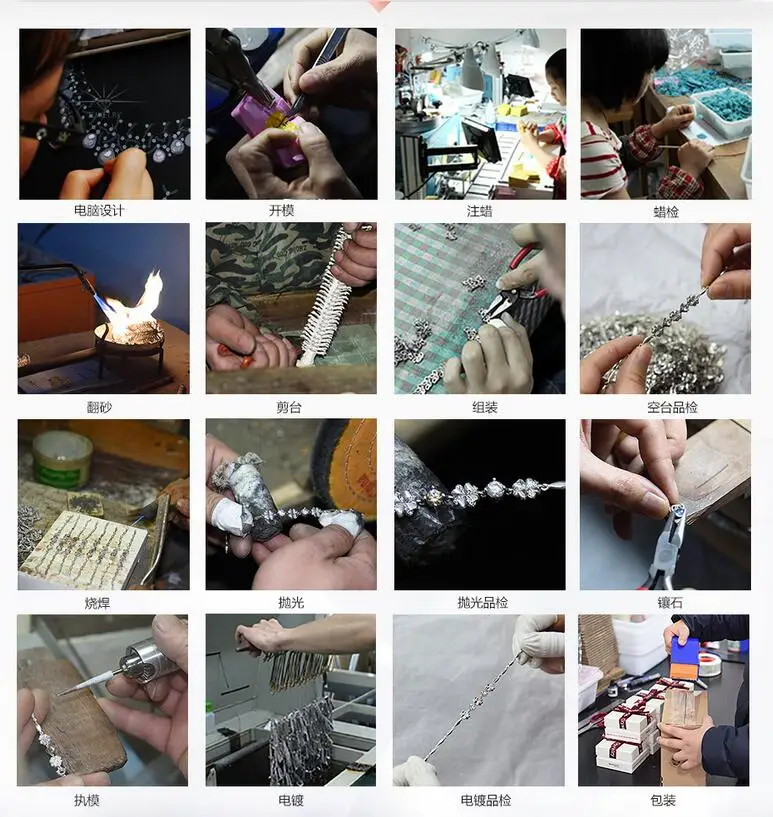 电脑设计

开模

注蜡

蜡检

翻砂

剪台

组装

空台品检

烧焊

抛光

抛光品检

镶石

执模

电镀

电镀品检

包装