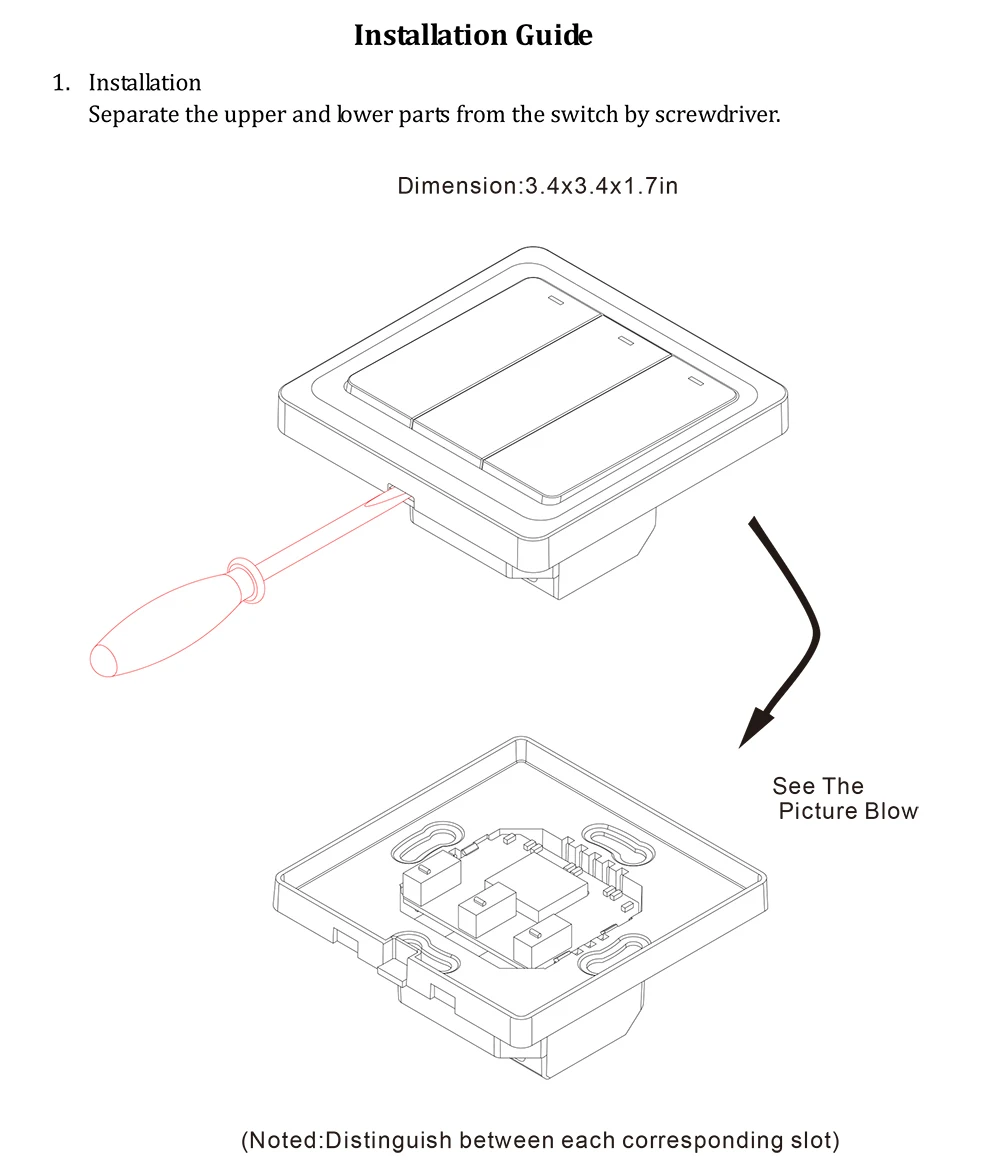 Installation Guide

1. Installation
Separate the upper and lower parts from the switch by screwdriver.

Dimension:3.4x3.4x1.7in

See The
Picture Blow

(Noted:Distinguish between each corresponding slot)