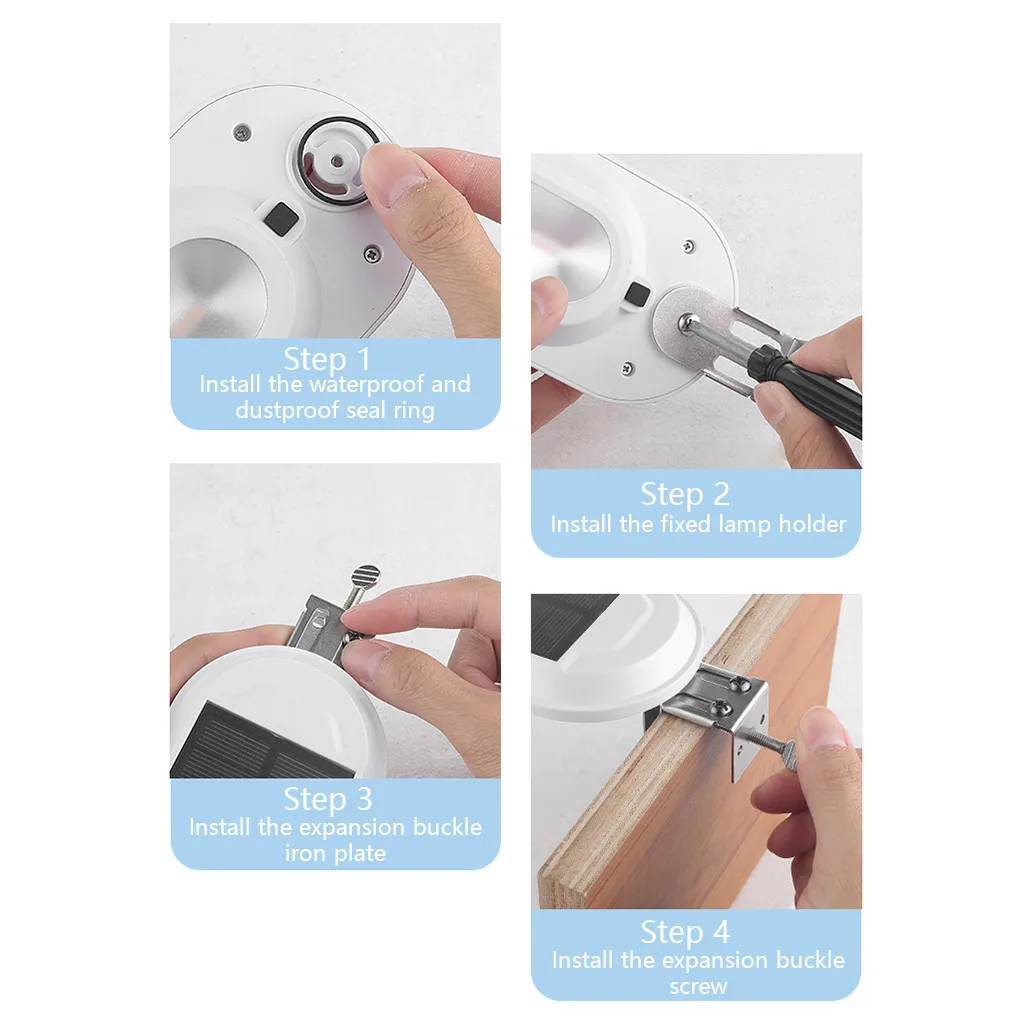 Step 1
Install the waterproof and dustproof seal ring

Step 2
Install the fixed lamp holder

Step 3
Install the expansion buckle iron plate

Step 4
Install the expansion buckle screw