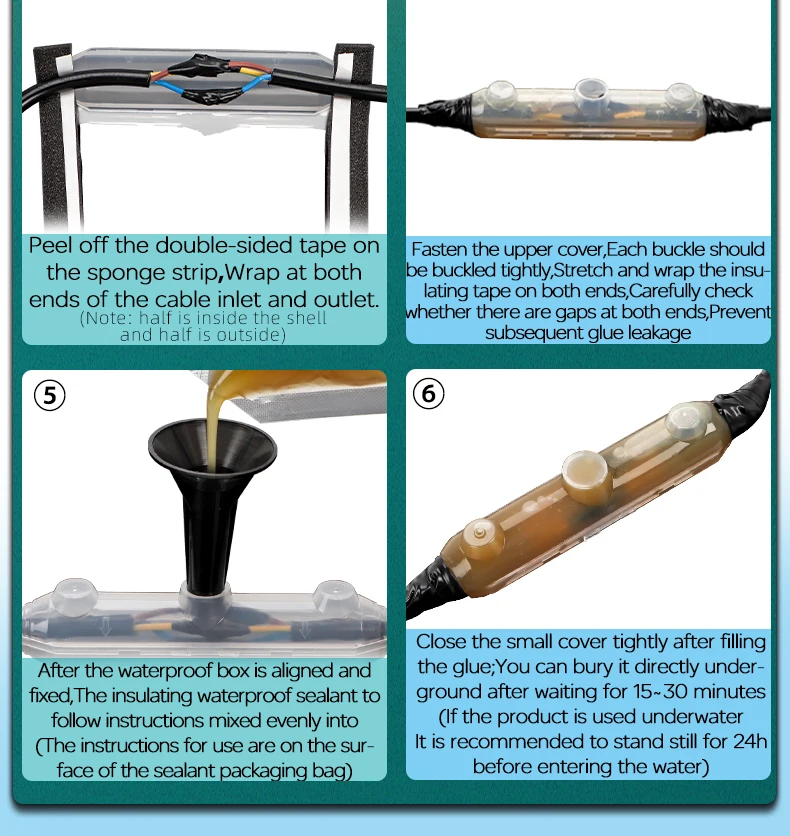 Peel off the double-sided tape on the sponge strip,Wrap at both ends of the cable inlet and outlet.
(Note: half is inside the shell and half is outside)

Fasten the upper cover,Each buckle should be buckled tightly,Stretch and wrap the insulating tape on both ends,Carefully check whether there are gaps at both ends,Prevent subsequent glue leakage

⑤

After the waterproof box is aligned and fixed,The insulating waterproof sealant to follow instructions mixed evenly into
(The instructions for use are on the surface of the sealant packaging bag)

⑥

Close the small cover tightly after filling the glue;You can bury it directly underground after waiting for 15~30 minutes
(If the product is used underwater
It is recommended to stand still for 24h before entering the water)