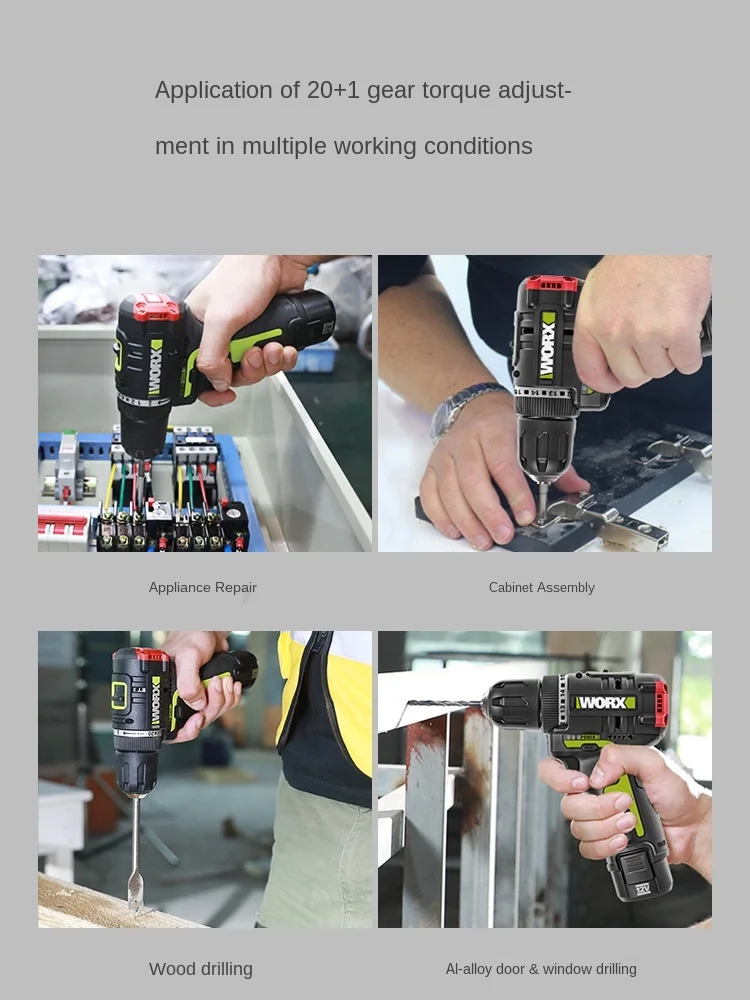 Application of 20+1 gear torque adjustment in multiple working conditions

WORX

WORX

Appliance Repair

Cabinet Assembly

WORX

WORX

12V

Wood drilling

Al-alloy door & window drilling