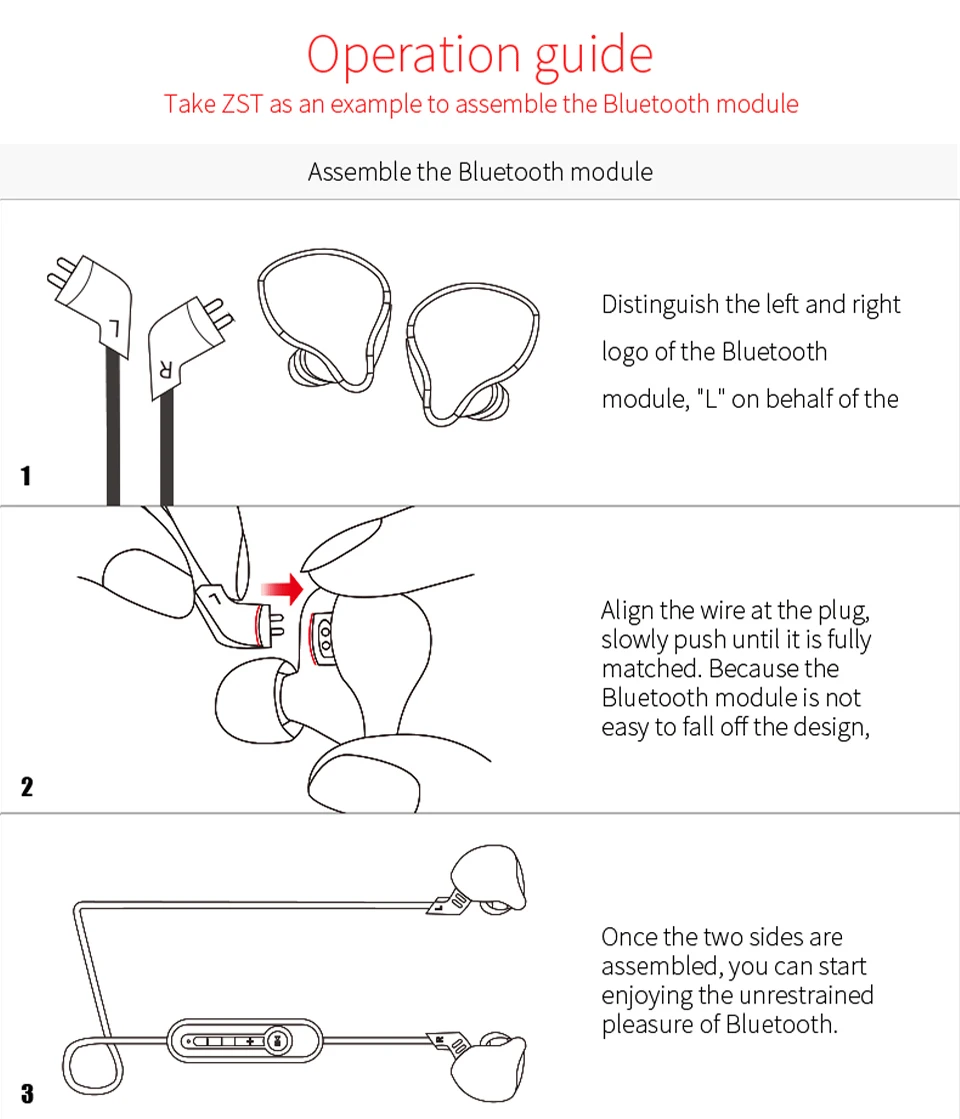 Operation guide
Take ZST as an example to assemble the Bluetooth module

Assemble the Bluetooth module

L R

Distinguish the left and right logo of the Bluetooth module, "L" on behalf of the

1

L

Align the wire at the plug, slowly push until it is fully matched. Because the Bluetooth module is not easy to fall off the design,

2

L R

Once the two sides are assembled, you can start enjoying the unrestrained pleasure of Bluetooth.

3